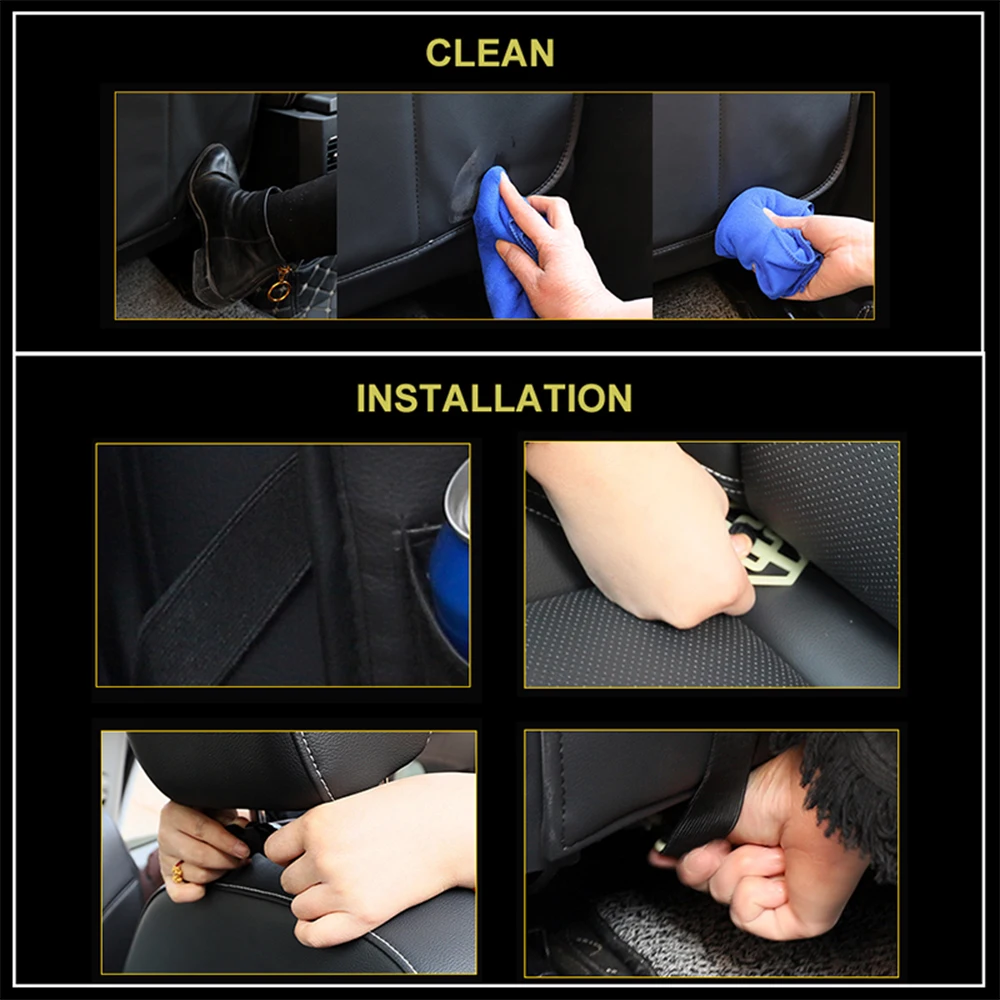 CLEAN

INSTALLATION