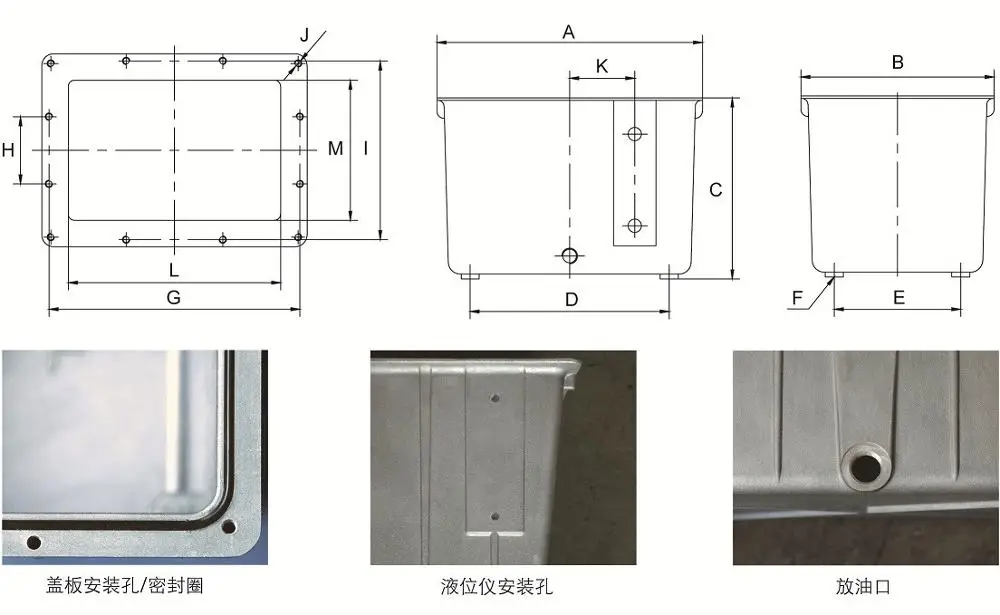 J
H
M
I
L
G
A
K
C
D
B
F
E

盖板安装孔/密封圈

液位仪安装孔

放油口