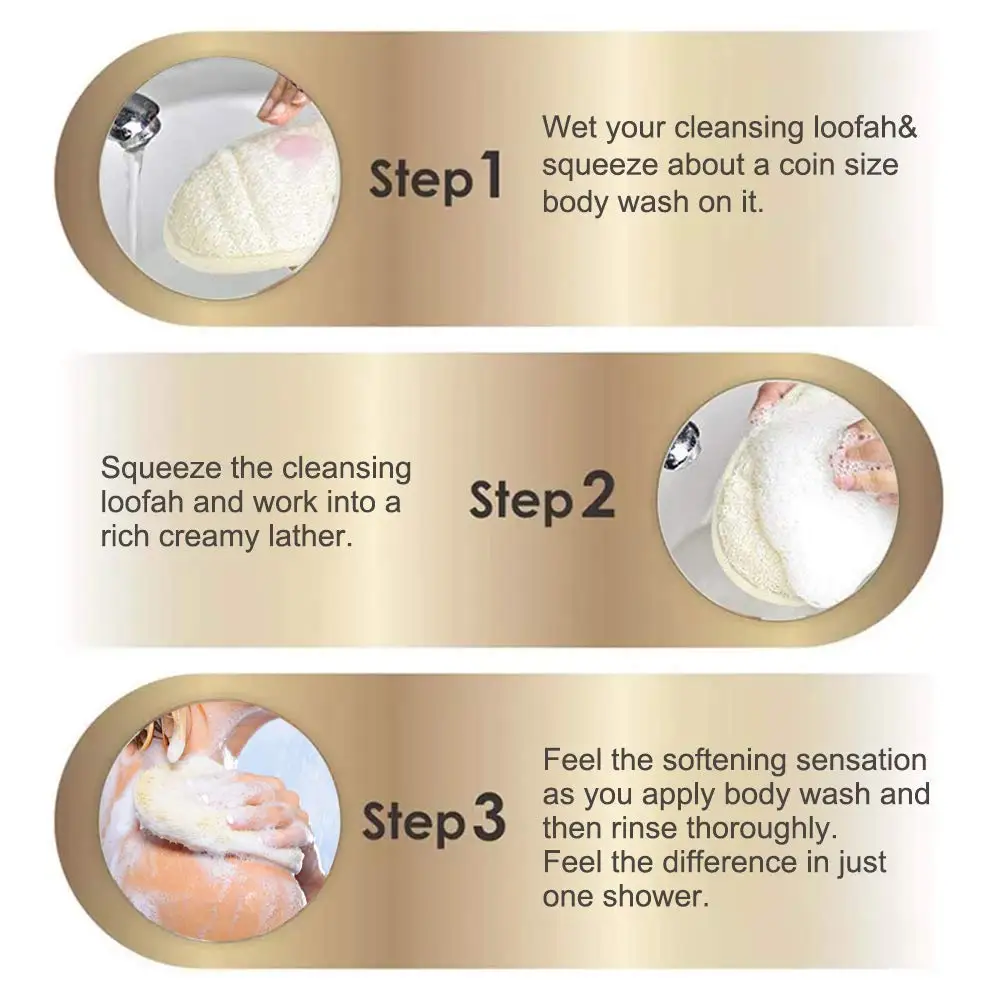 Step 1

Wet your cleansing loofah& squeeze about a coin size body wash on it.

Squeeze the cleansing loofah and work into a rich creamy lather.

Step 2

Step 3

Feel the softening sensation as you apply body wash and then rinse thoroughly. Feel the difference in just one shower.