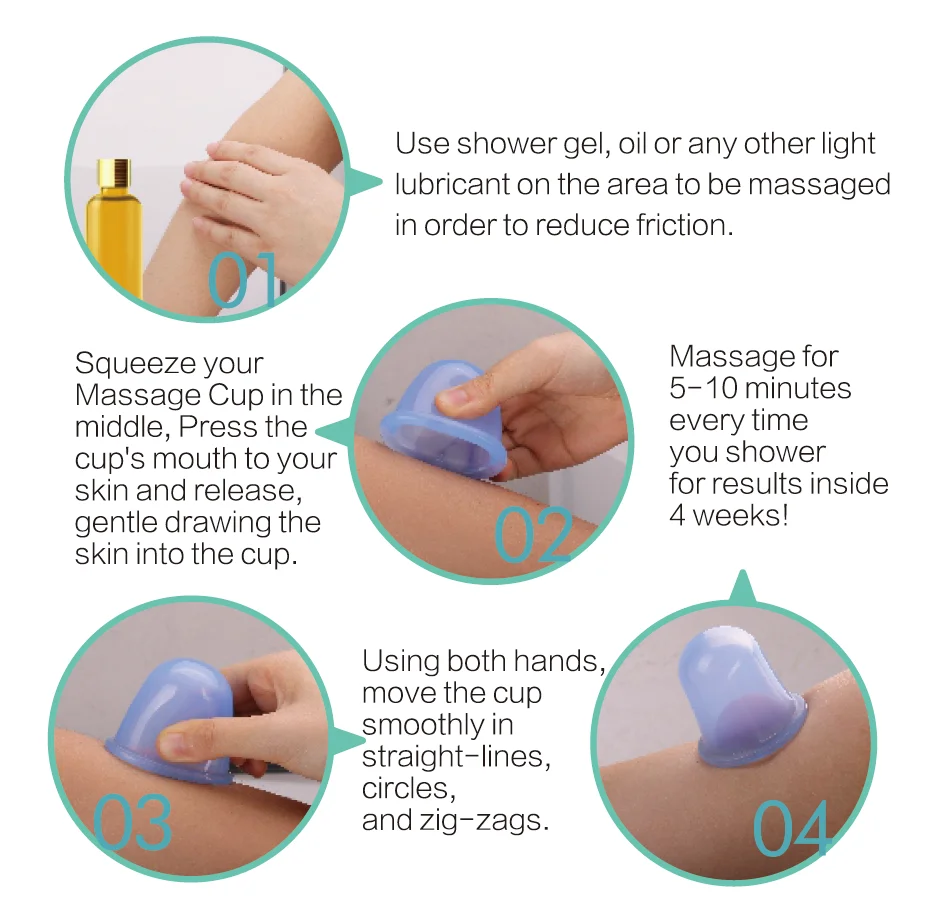 01

Use shower gel, oil or any other light lubricant on the area to be massaged in order to reduce friction.

Squeeze your Massage Cup in the middle, Press the cup's mouth to your skin and release, gentle drawing the skin into the cup.

02

Massage for 5-10 minutes every time you shower for results inside 4 weeks!

03

Using both hands, move the cup smoothly in straight-lines, circles, and zig-zags.

04