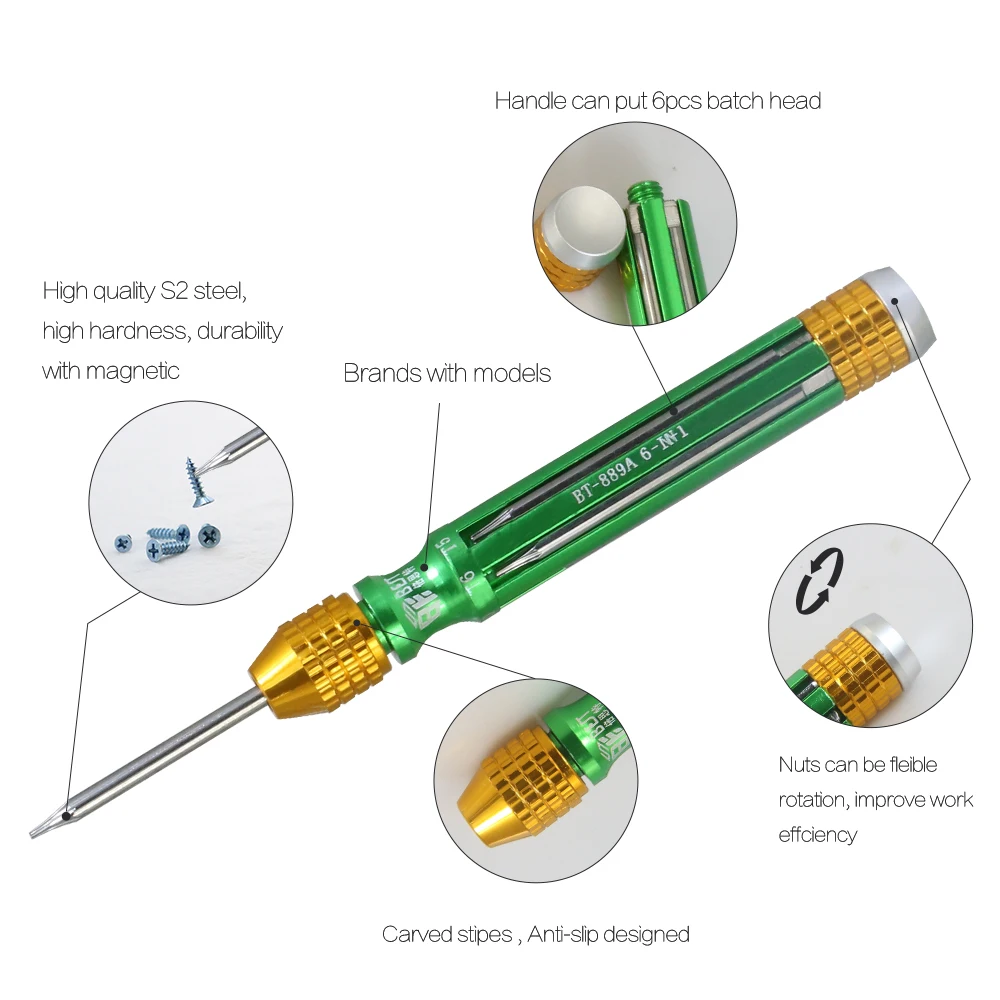 Handle can put 6pcs batch head

High quality S2 steel, high hardness, durability with magnetic

Brands with models

BT-889A 6-IN-1

BEST

Nuts can be fleible rotation, improve work effciency

Carved stipes , Anti-slip designed