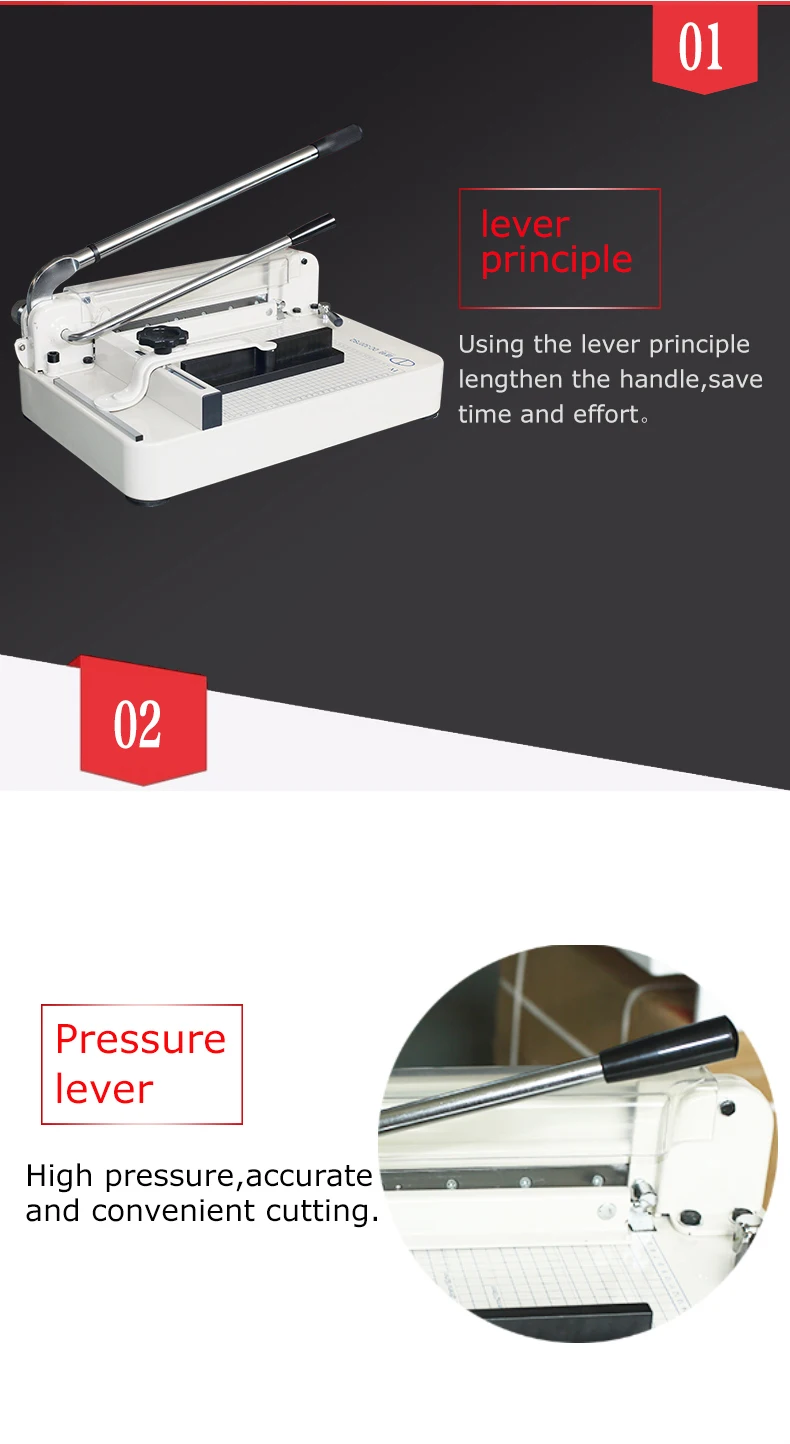 01

lever principle

Using the lever principle lengthen the handle,save time and effort。

02

Pressure lever

High pressure,accurate and convenient cutting.