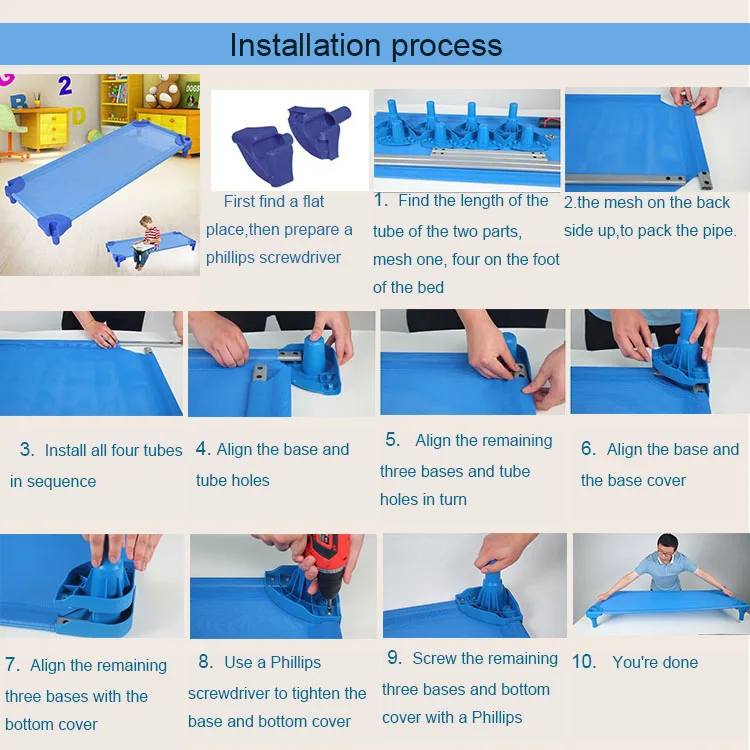 Installation process

First find a flat place,then prepare a phillips screwdriver

1. Find the length of the tube of the two parts, mesh one, four on the foot of the bed

2.the mesh on the back side up,to pack the pipe.

3. Install all four tubes in sequence

4. Align the base and tube holes

5. Align the remaining three bases and tube holes in turn

6. Align the base and the base cover

7. Align the remaining three bases with the bottom cover

8. Use a Phillips screwdriver to tighten the base and bottom cover

9. Screw the remaining three bases and bottom cover with a Phillips

10. You're done