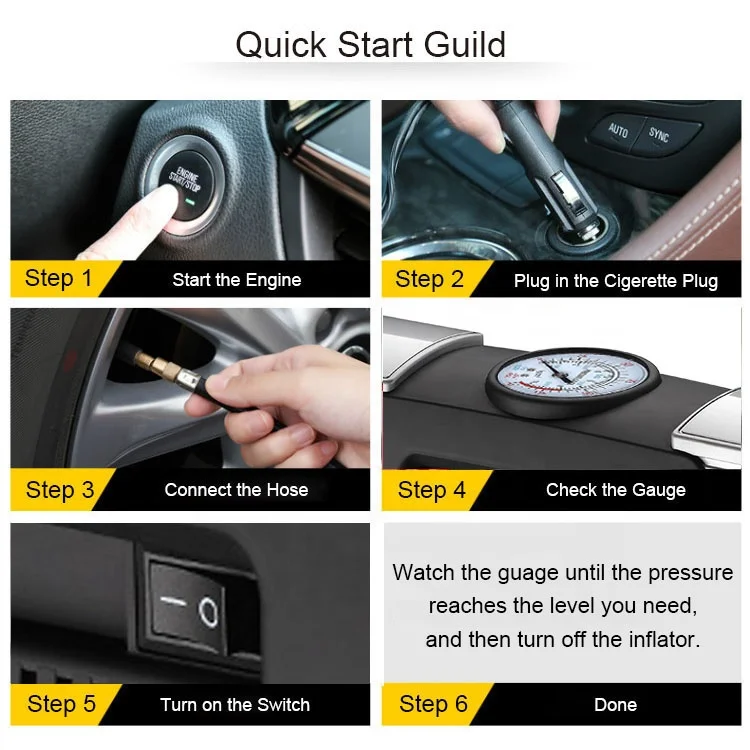 Quick Start Guild

ENGINE START/STOP

Step 1 Start the Engine

AUTO SYNC

Step 2 Plug in the Cigerette Plug

Step 3 Connect the Hose

Step 4 Check the Gauge

Step 5 Turn on the Switch

Watch the guage until the pressure reaches the level you need, and then turn off the inflator.

Step 6 Done