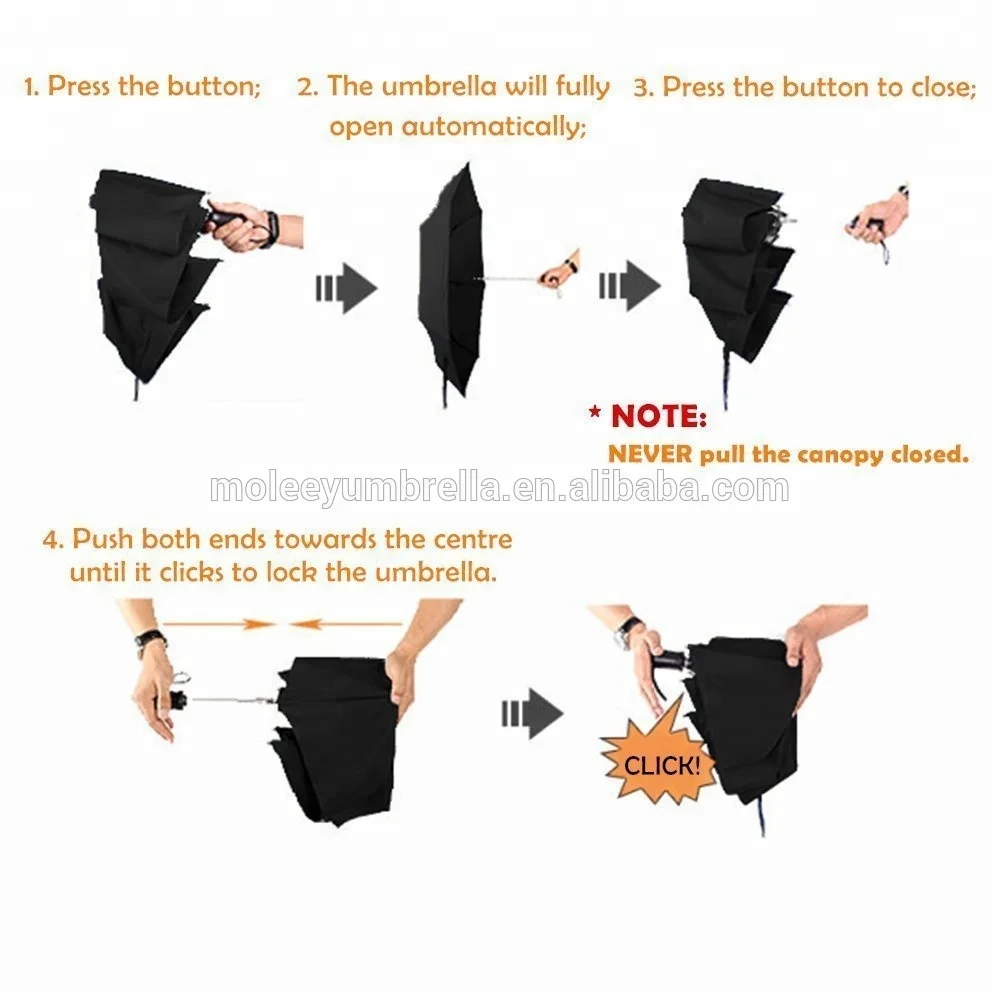 1. Press the button;

2. The umbrella will fully open automatically;

3. Press the button to close;

* NOTE:
NEVER pull the canopy closed.

moleeyumbrella.en.alibaba.com

4. Push both ends towards the centre until it clicks to lock the umbrella.

CLICK!