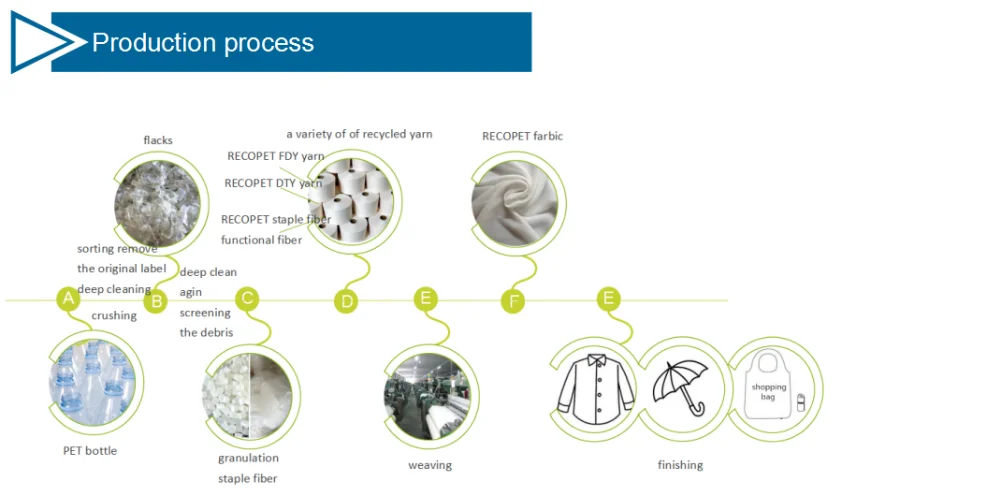 Production process

flacks

a variety of of recycled yarn

RECOPET FDY yarn

RECOPET DTY yarn

RECOPET staple fiber

functional fiber

RECOPET farbic

sorting remove the original label deep cleaning

crushing

deep clean agin screening the debris

A

B

C

D

E

F

E

PET bottle

granulation staple fiber

weaving

shopping bag

finishing