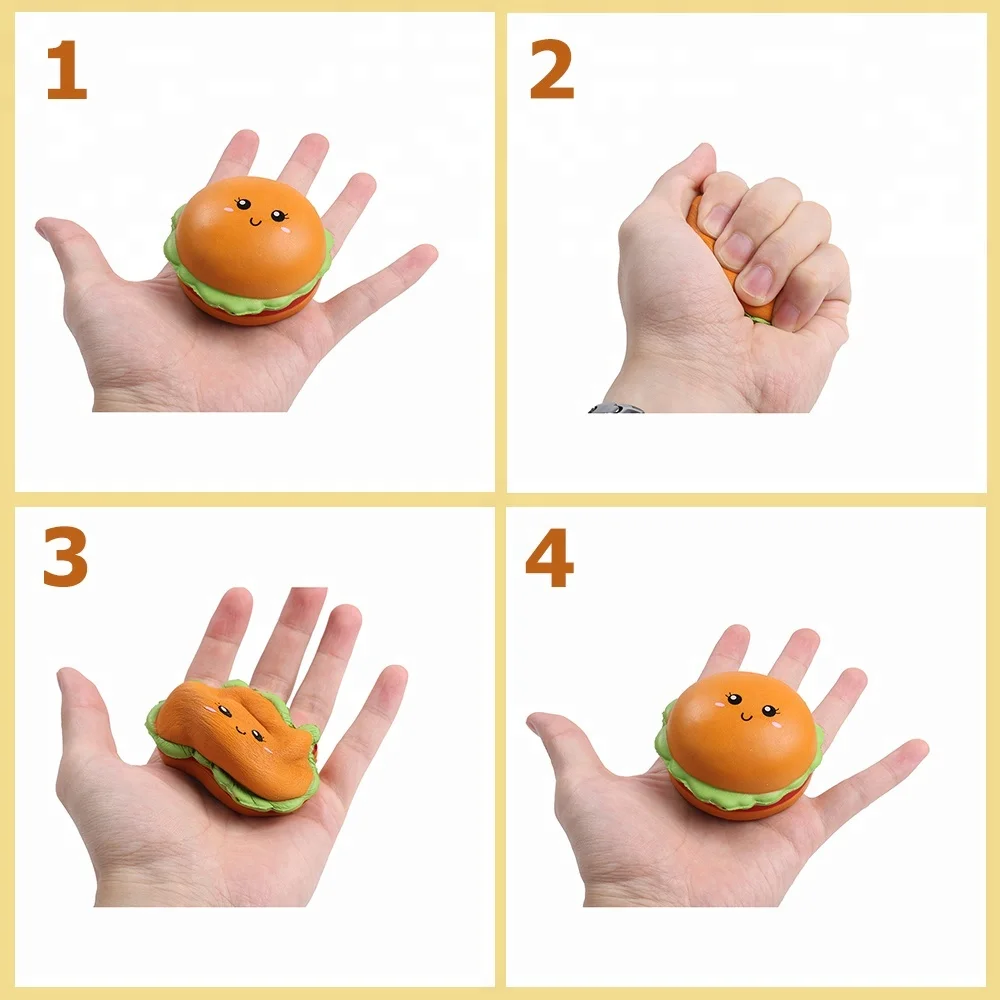 1

2

3

4