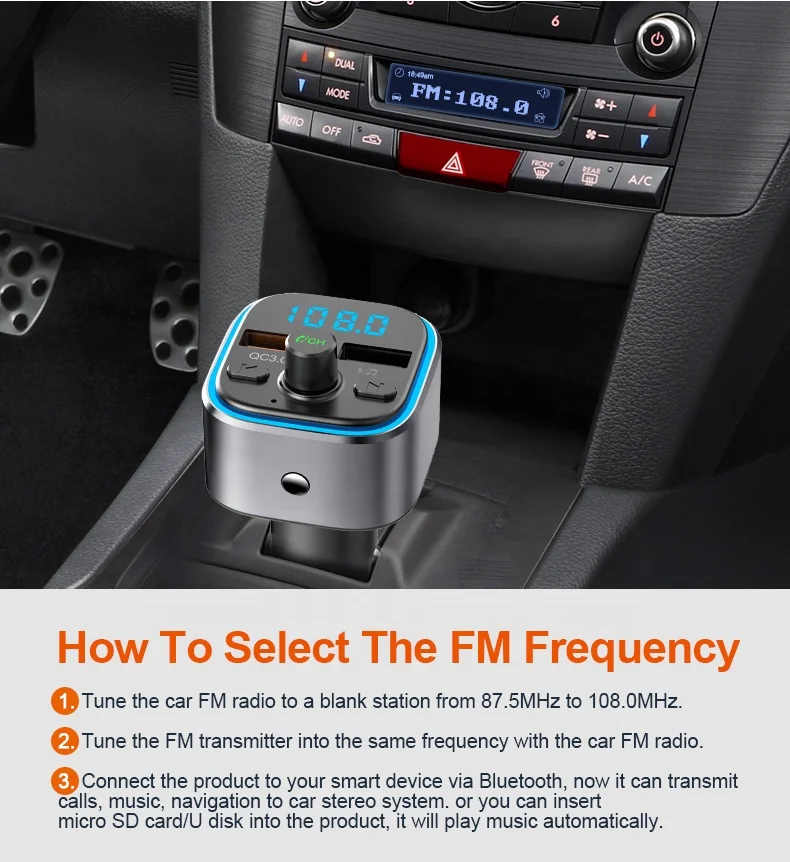 6

DUAL

MODE

18:49am

FM:108.0

AUTO

OFF

FRONT

REAR

A/C

108.0

CH

QC3.0

How To Select The FM Frequency

1. Tune the car FM radio to a blank station from 87.5MHz to 108.0MHz.

2. Tune the FM transmitter into the same frequency with the car FM radio.

3. Connect the product to your smart device via Bluetooth, now it can transmit calls, music, navigation to car stereo system. or you can insert micro SD card/U disk into the product, it will play music automatically.