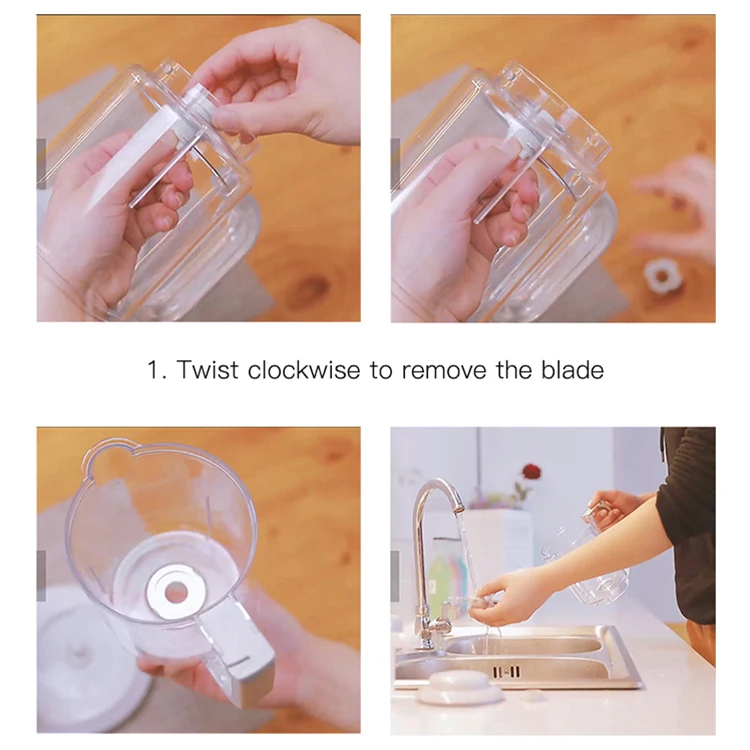 1. Twist clockwise to remove the blade