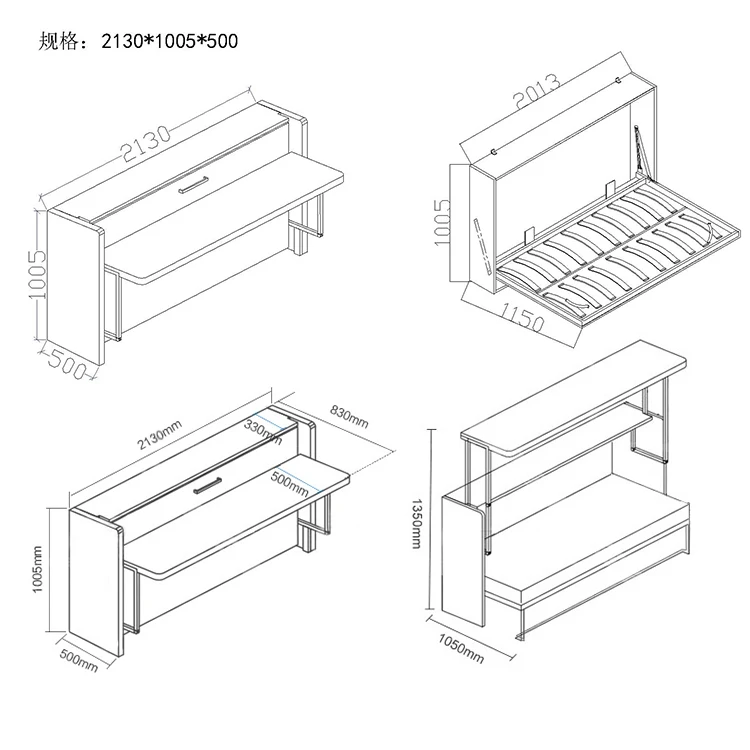 规格：2130*1005*500

2130
1005
500

2013
1005
1150

2130mm
330mm
830mm
500mm
1005mm
500mm

1350mm
1050mm