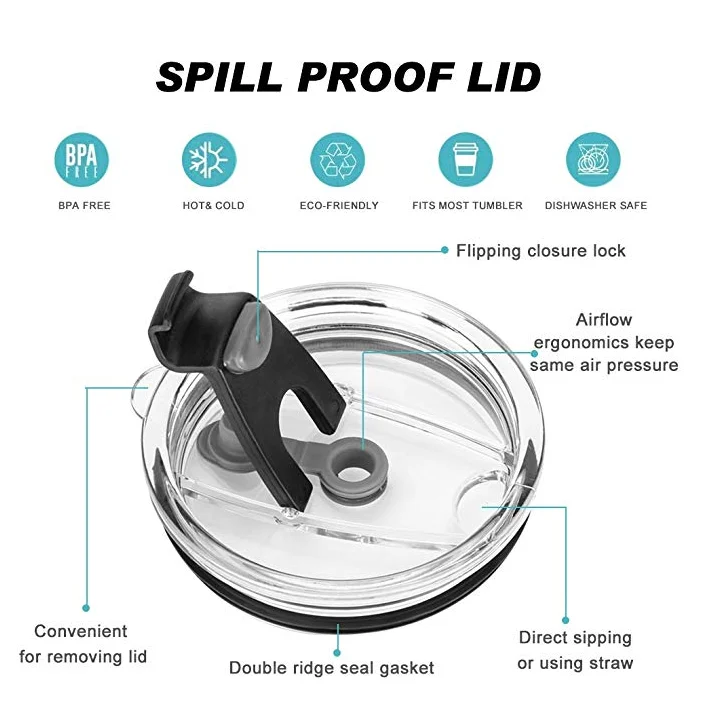 SPILL PROOF LID

BPA FREE

BPA FREE

HOT& COLD

ECO-FRIENDLY

FITS MOST TUMBLER

DISHWASHER SAFE

Flipping closure lock

Airflow ergonomics keep same air pressure

Convenient for removing lid

Double ridge seal gasket

Direct sipping or using straw