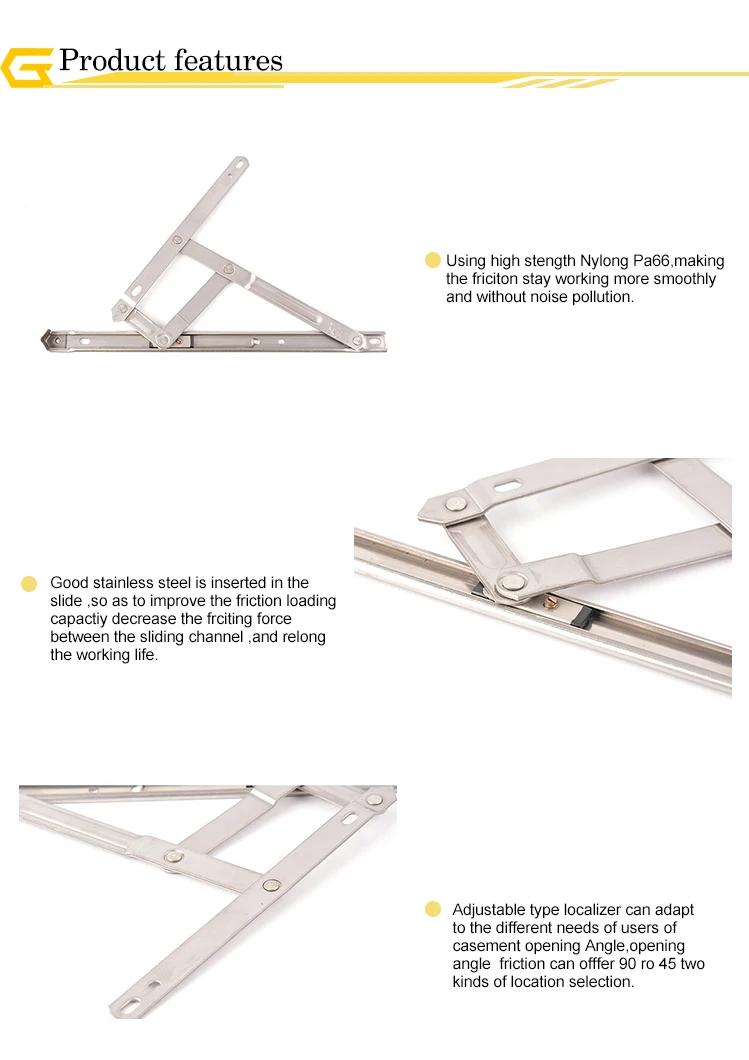 Product features

Using high stength Nylong Pa66,making the friciton stay working more smoothly and without noise pollution.

Good stainless steel is inserted in the slide ,so as to improve the friction loading capactiy decrease the frciting force between the sliding channel ,and relong the working life.

Adjustable type localizer can adapt to the different needs of users of casement opening Angle,opening angle friction can offfer 90 ro 45 two kinds of location selection.