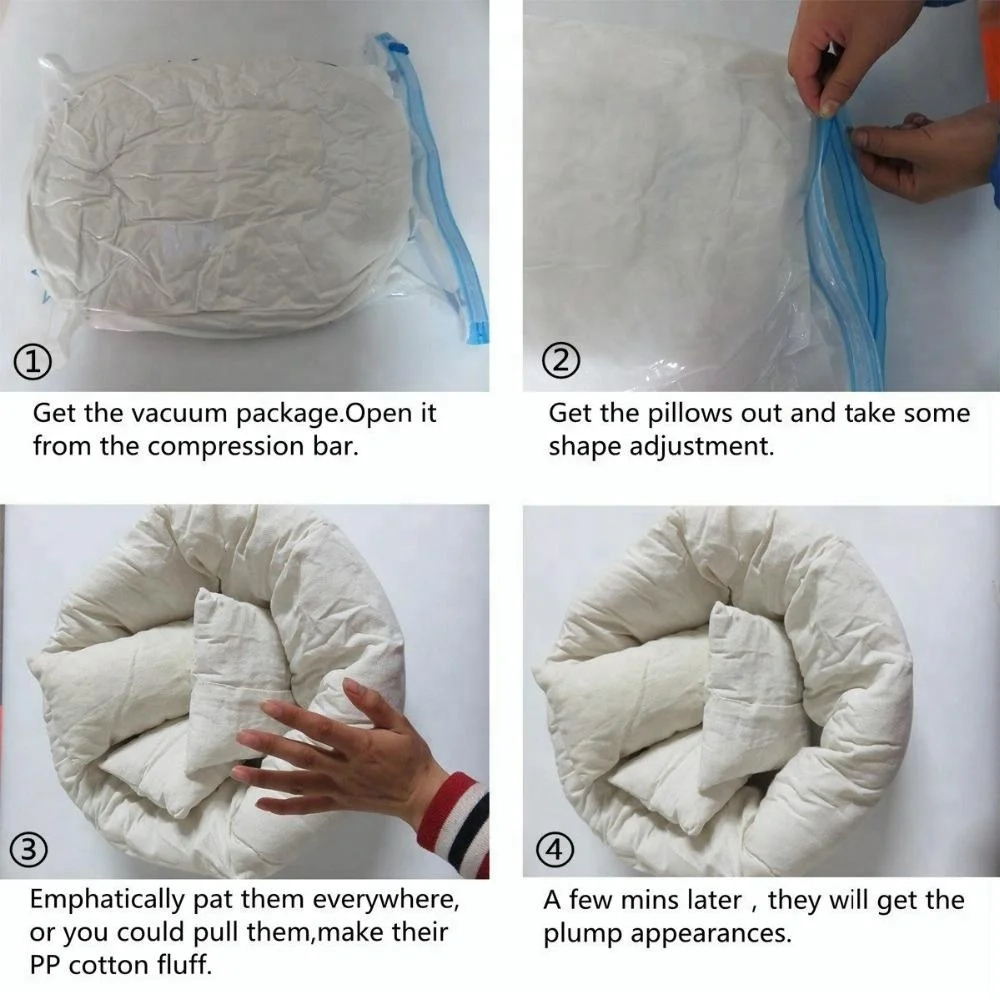 ①

Get the vacuum package.Open it from the compression bar.

②

Get the pillows out and take some shape adjustment.

③

Emphatically pat them everywhere, or you could pull them,make their PP cotton fluff.

④

A few mins later , they will get the plump appearances.