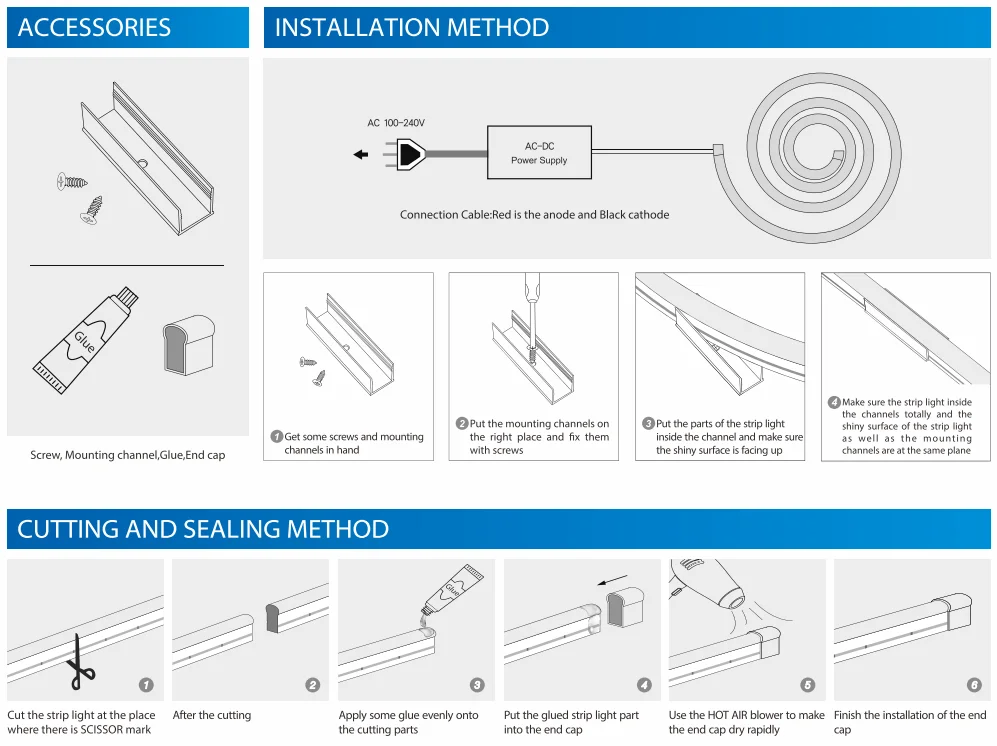 ACCESSORIES

Glue

Screw, Mounting channel,Glue,End cap

INSTALLATION METHOD

AC 100-240V

AC-DC
Power Supply

Connection Cable:Red is the anode and Black cathode

1 Get some screws and mounting channels in hand

2 Put the mounting channels on the right place and fix them with screws

3 Put the parts of the strip light inside the channel and make sure the shiny surface is facing up

4 Make sure the strip light inside the channels totally and the shiny surface of the strip light as well as the mounting channels are at the same plane

CUTTING AND SEALING METHOD

1
Cut the strip light at the place where there is SCISSOR mark

2
After the cutting

Glue
3
Apply some glue evenly onto the cutting parts

4
Put the glued strip light part into the end cap

5
Use the HOT AIR blower to make the end cap dry rapidly

6
Finish the installation of the end cap