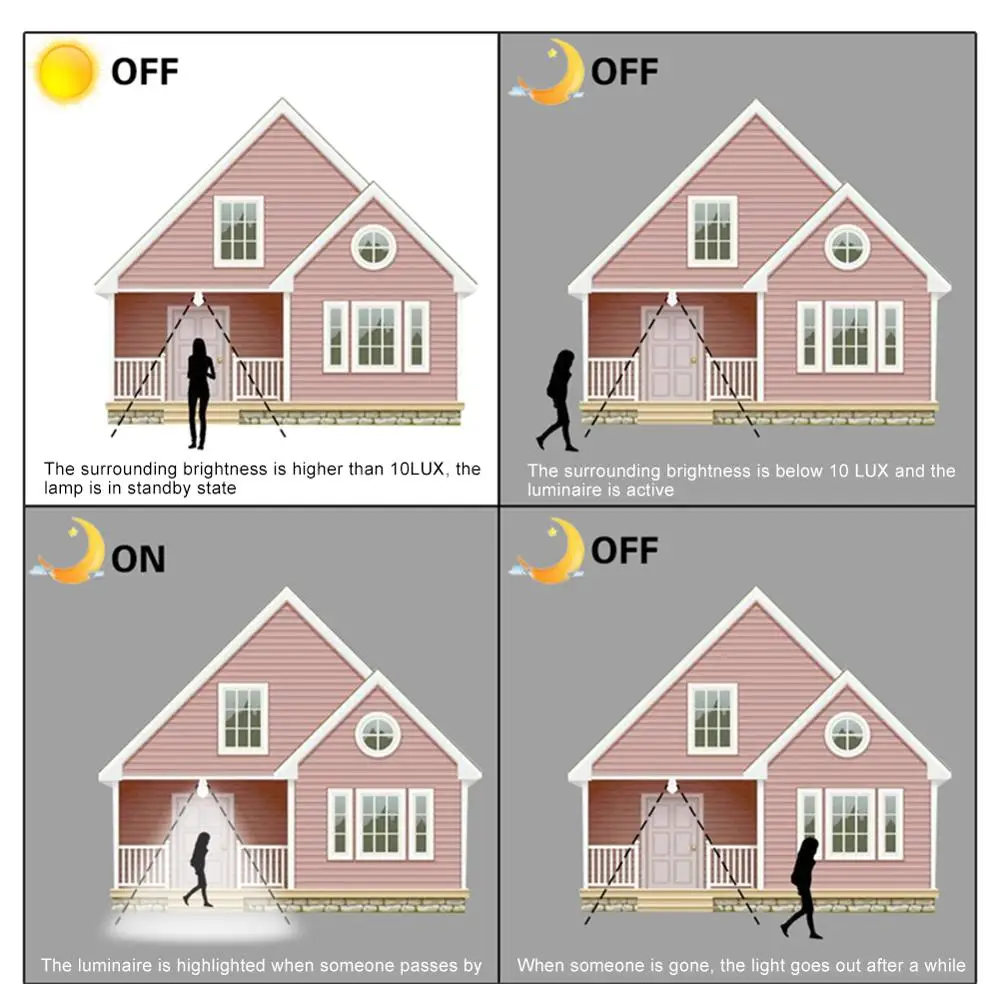 OFF

The surrounding brightness is higher than 10LUX, the lamp is in standby state

OFF

The surrounding brightness is below 10 LUX and the luminaire is active

ON

The luminaire is highlighted when someone passes by

OFF

When someone is gone, the light goes out after a while