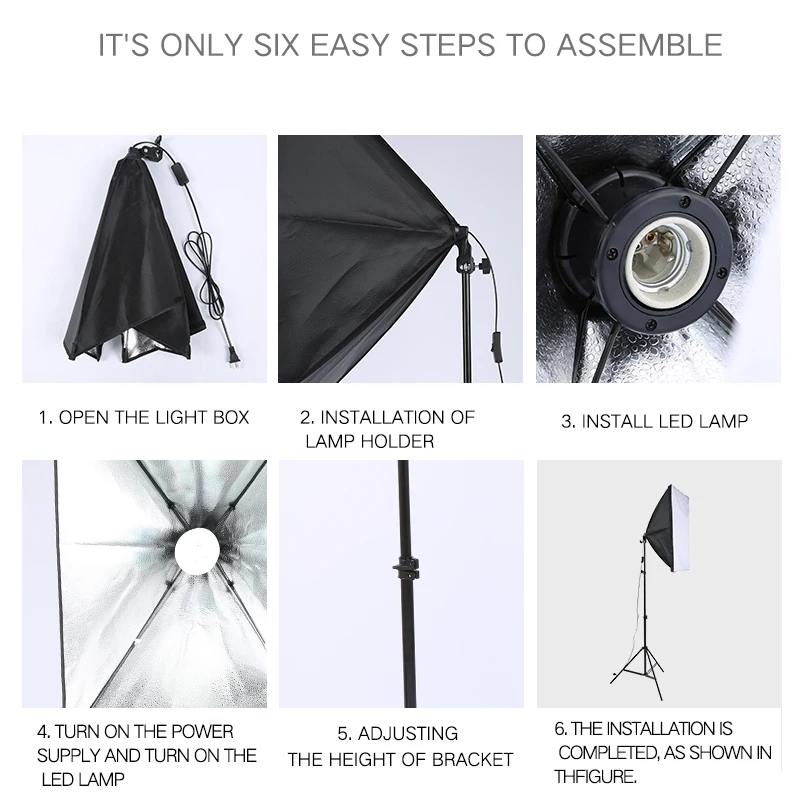 IT'S ONLY SIX EASY STEPS TO ASSEMBLE

1. OPEN THE LIGHT BOX

2. INSTALLATION OF LAMP HOLDER

3. INSTALL LED LAMP

4. TURN ON THE POWER SUPPLY AND TURN ON THE LED LAMP

5. ADJUSTING THE HEIGHT OF BRACKET

6. THE INSTALLATION IS COMPLETED, AS SHOWN IN THFIGURE.