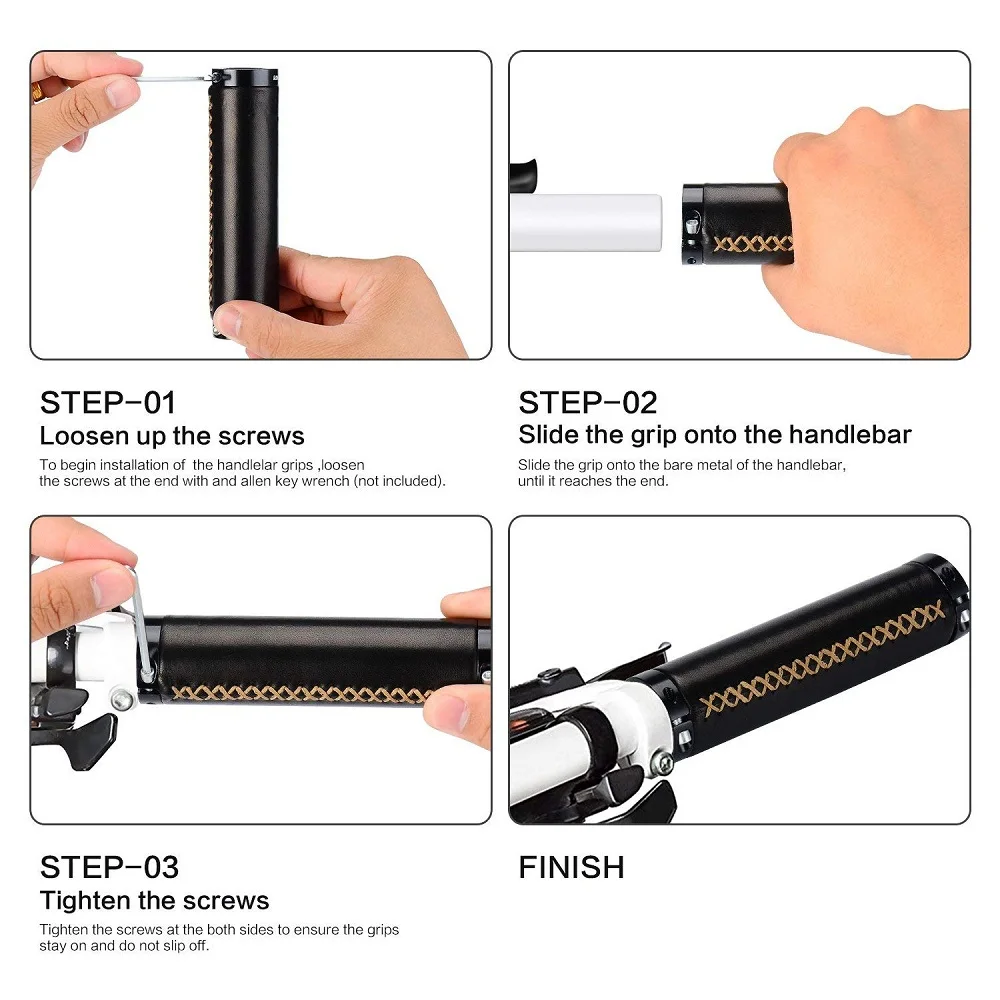 STEP-01
Loosen up the screws

To begin installation of the handlelar grips ,loosen the screws at the end with and allen key wrench (not included).

STEP-02
Slide the grip onto the handlebar

Slide the grip onto the bare metal of the handlebar, until it reaches the end.

STEP-03
Tighten the screws

Tighten the screws at the both sides to ensure the grips stay on and do not slip off.

FINISH