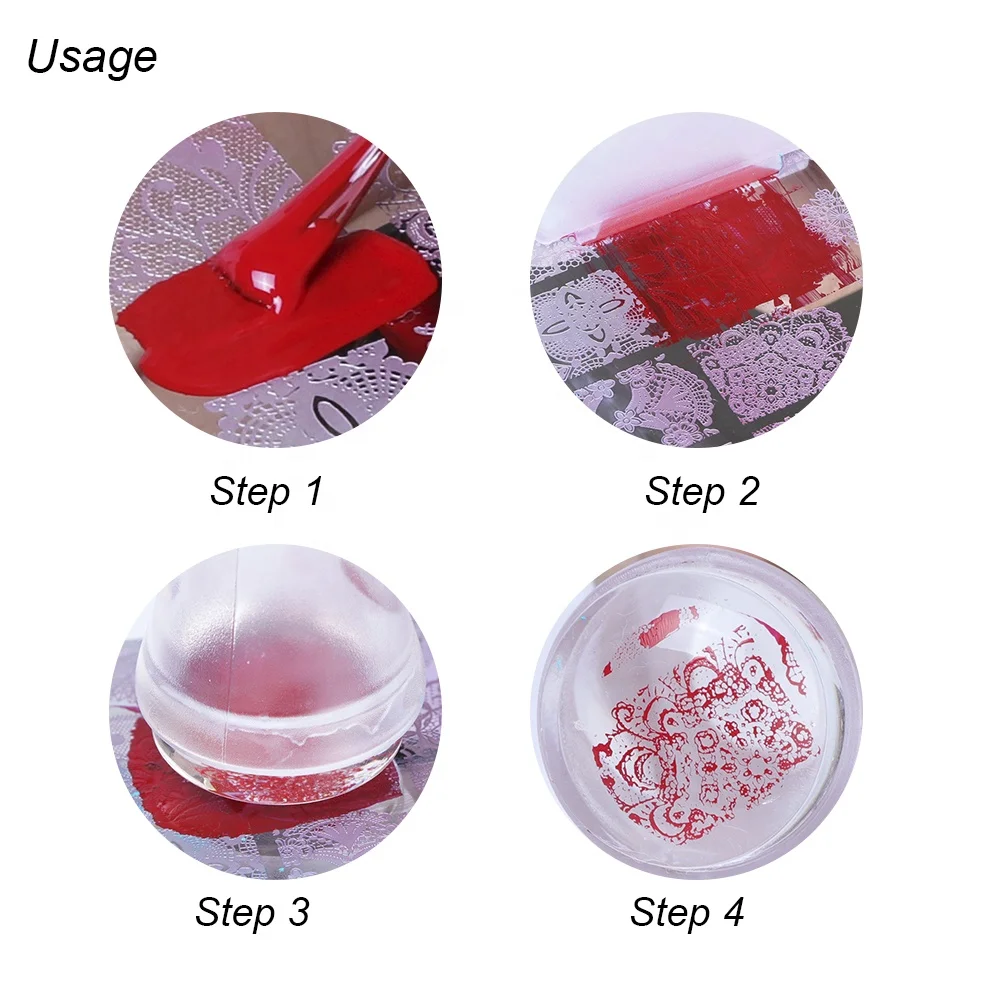 Usage

Step 1

Step 2

Step 3

Step 4