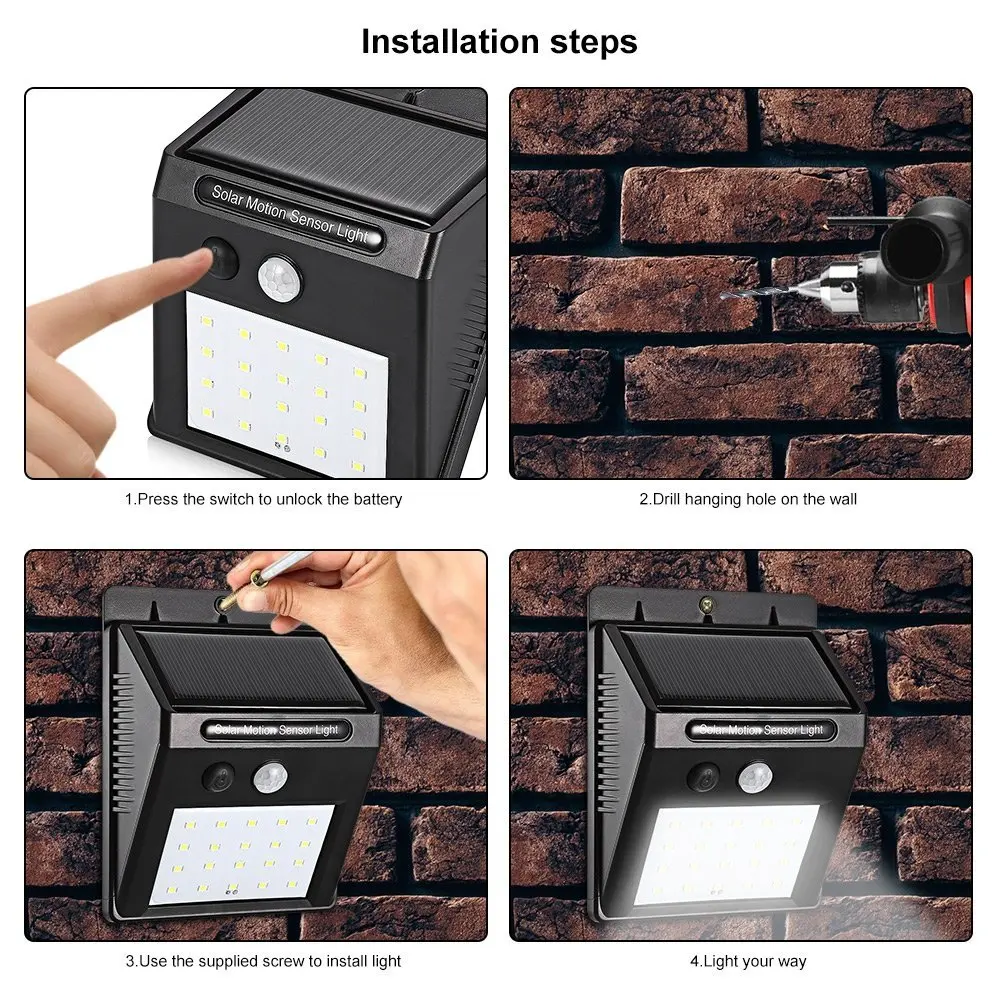 Installation steps

Solar Motion Sensor Light

1.Press the switch to unlock the battery

2.Drill hanging hole on the wall

Solar Motion Sensor Light

3.Use the supplied screw to install light

Solar Motion Sensor Light

4.Light your way