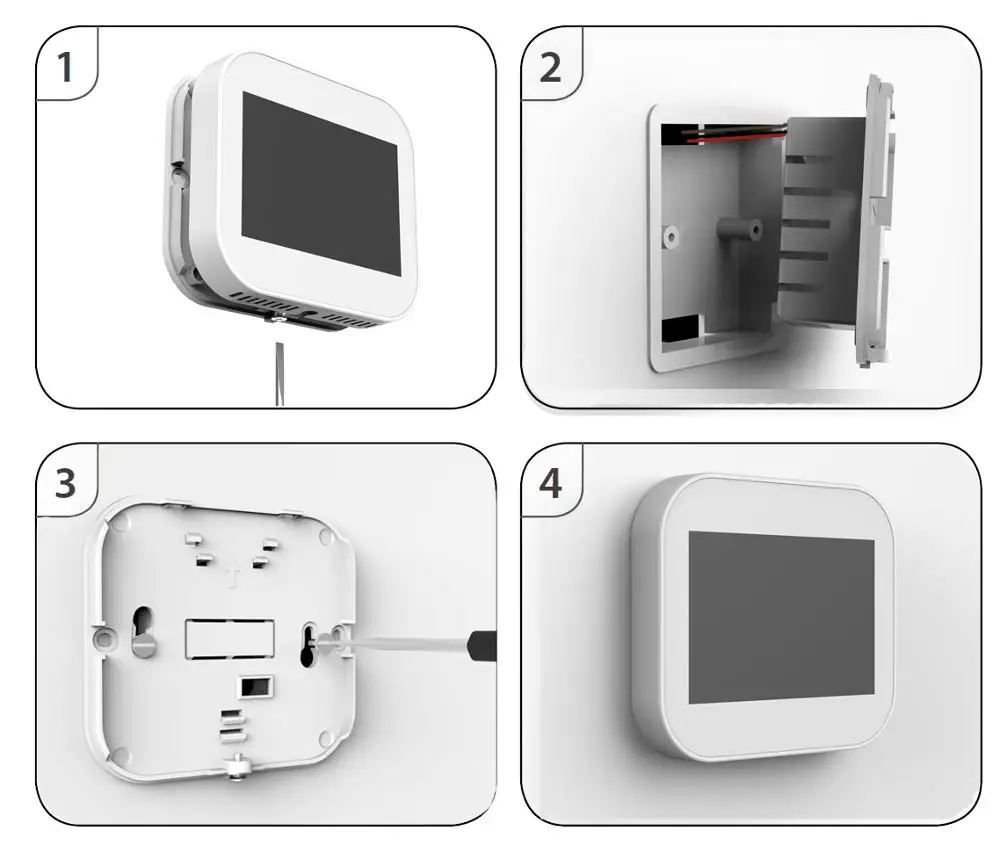 1

2

3

4