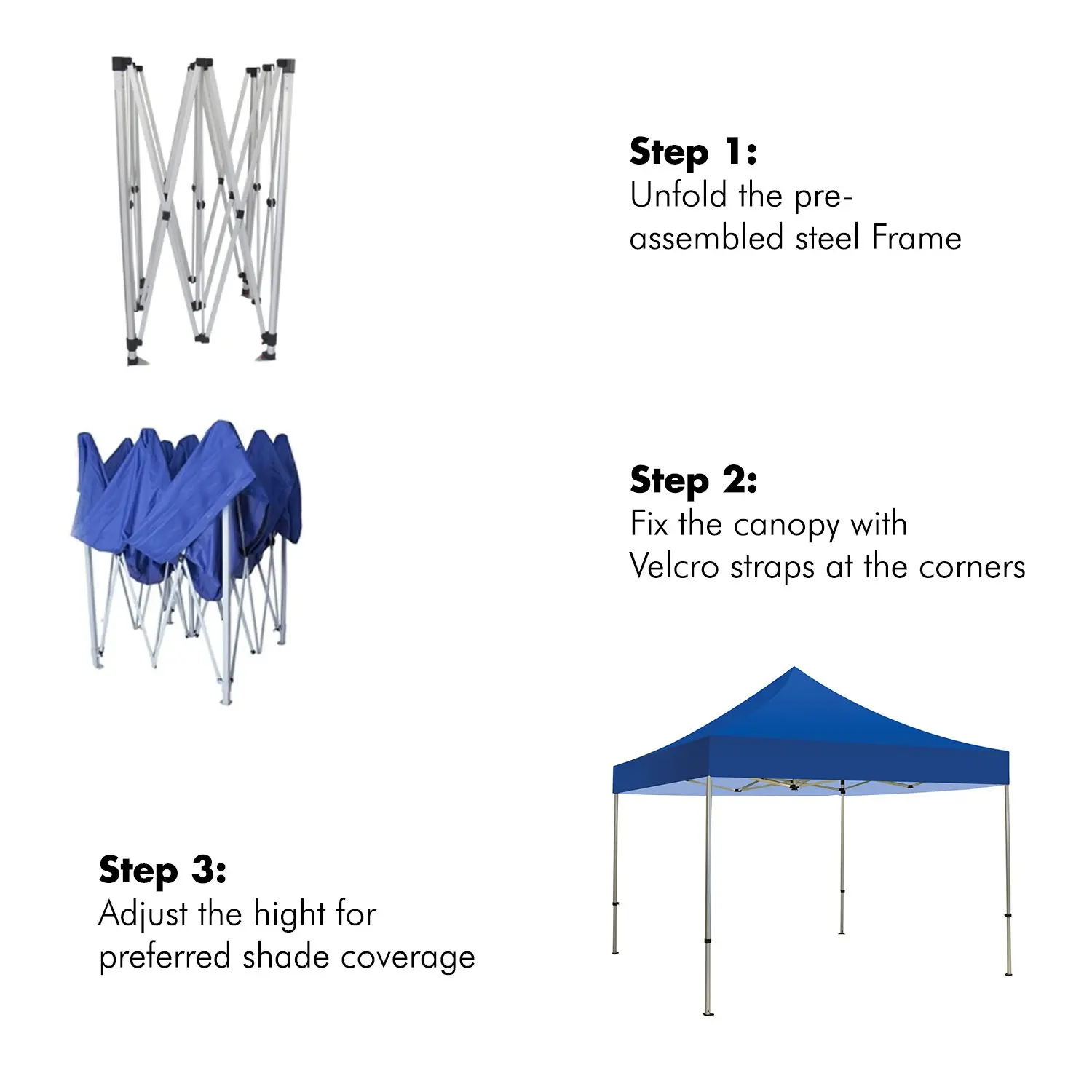 Step 1:
Unfold the pre-assembled steel Frame

Step 2:
Fix the canopy with Velcro straps at the corners

Step 3:
Adjust the hight for preferred shade coverage