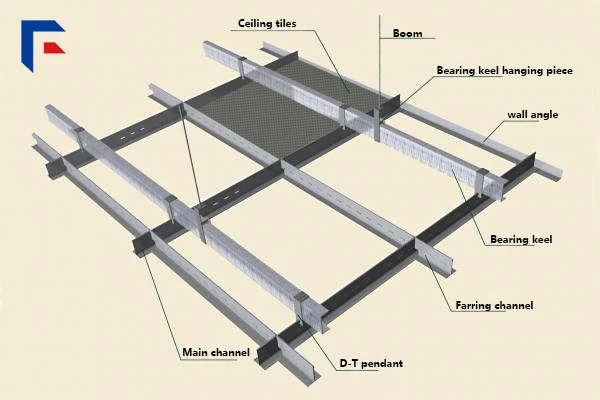 Ceiling tiles
Boom
Bearing keel hanging piece
wall angle
Bearing keel
Farring channel
Main channel
D-T pendant