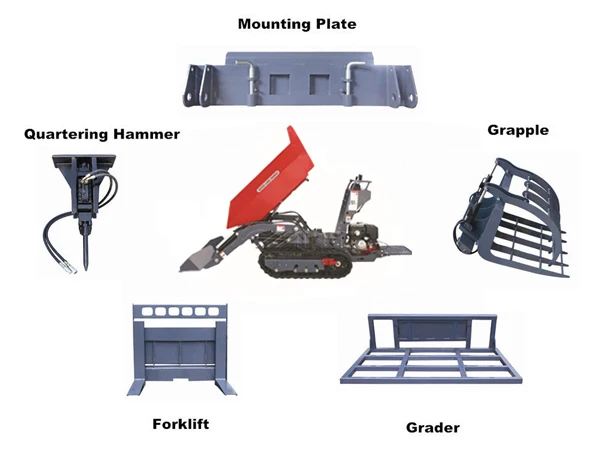 Mounting Plate

Quartering Hammer

Grapple

Forklift

Grader