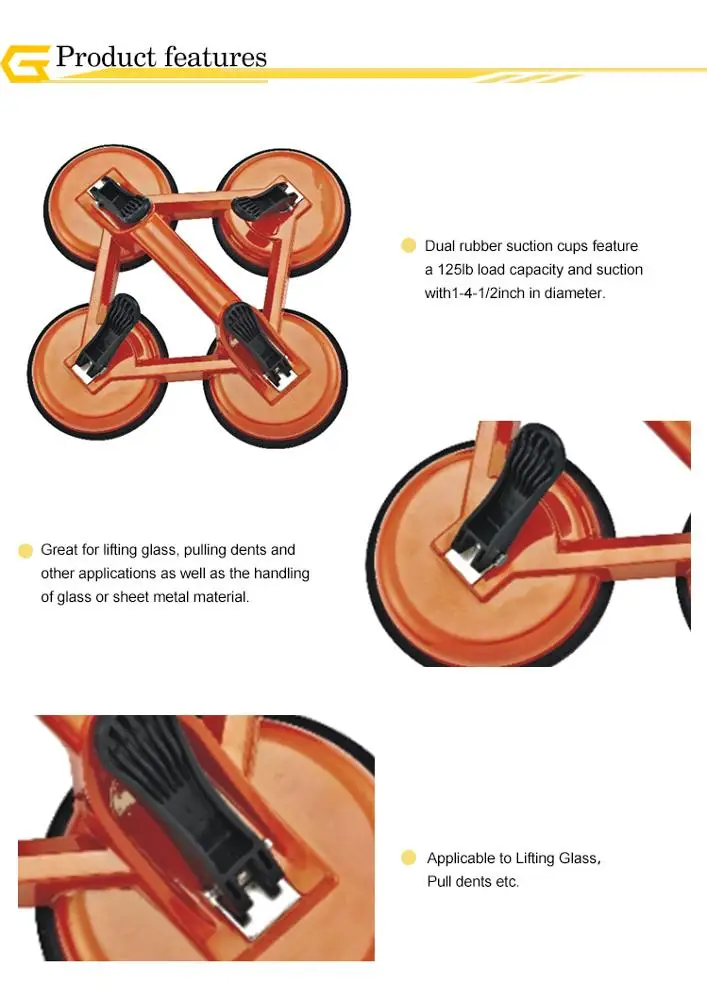 Product features

Dual rubber suction cups feature a 125lb load capacity and suction with1-4-1/2inch in diameter.

Great for lifting glass, pulling dents and other applications as well as the handling of glass or sheet metal material.

Applicable to Lifting Glass, Pull dents etc.