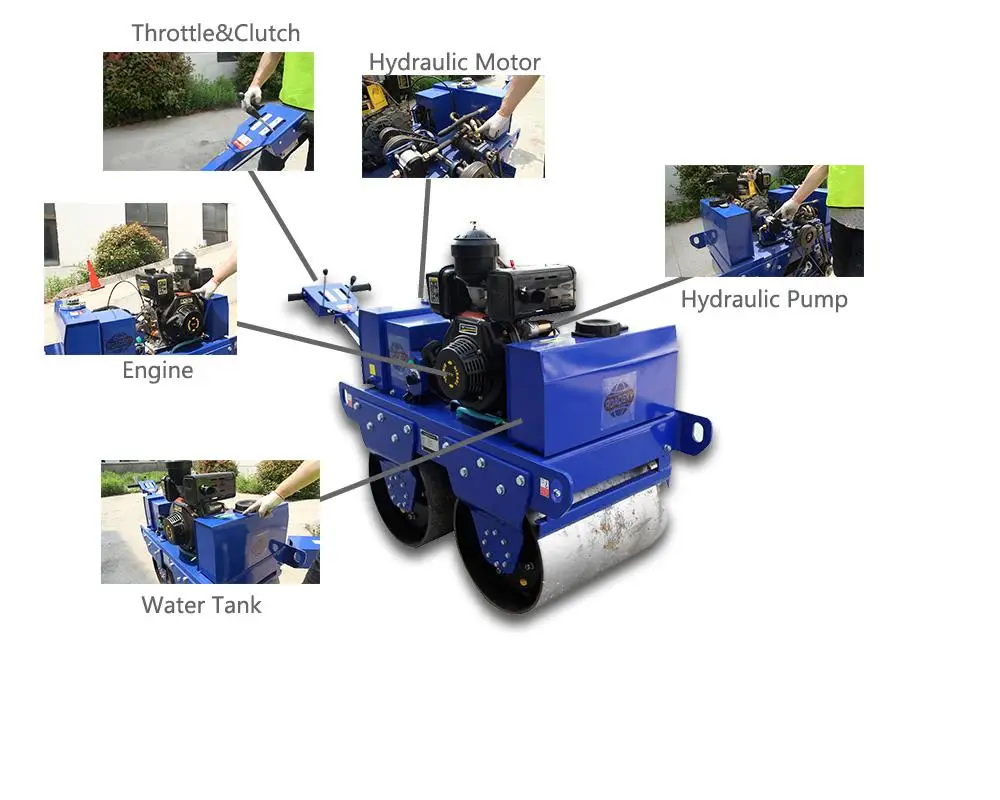 Throttle&Clutch

Hydraulic Motor

Hydraulic Pump

Engine

Water Tank