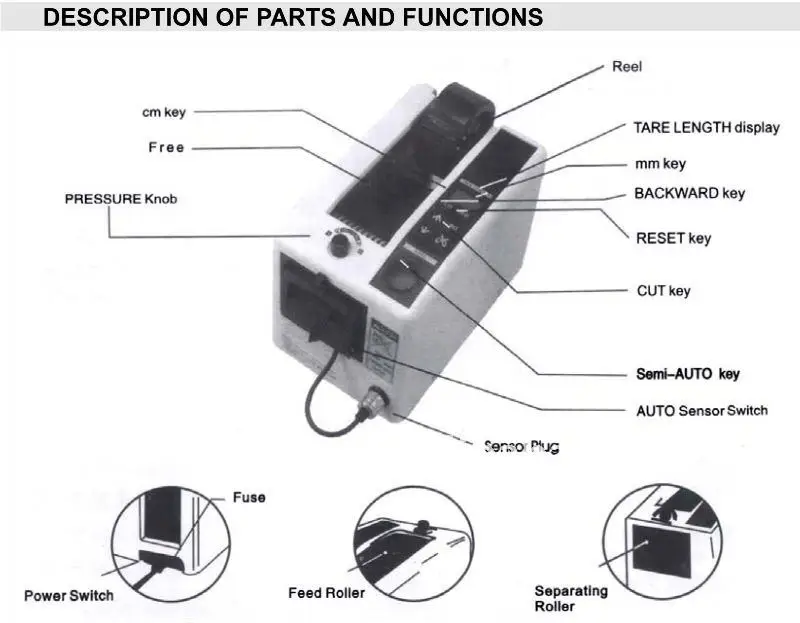 DESCRIPTION OF PARTS AND FUNCTIONS

cm key

Free

PRESSURE Knob

Reel

TARE LENGTH display

mm key

BACKWARD key

RESET key

CUT key

Semi-AUTO key

AUTO Sensor Switch

Sensor Plug

Fuse

Power Switch

Feed Roller

Separating Roller