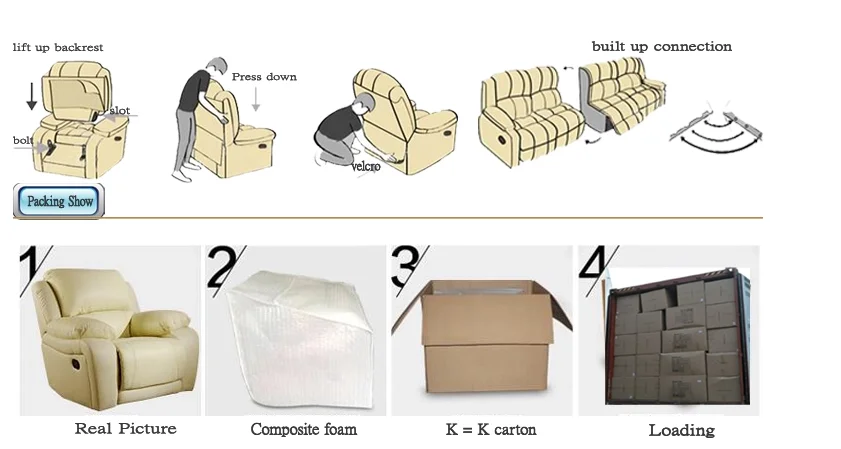 lift up backrest

slot

bolt

Press down

velcro

built up connection

Packing Show

1

Real Picture

2

Composite foam

3

K = K carton

4

Loading