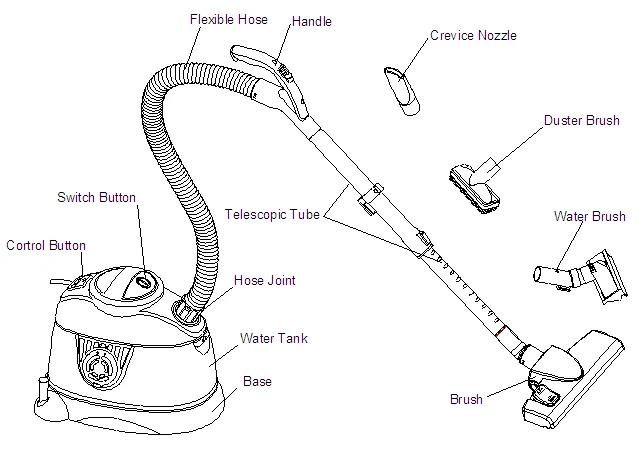 Flexible Hose
Handle
Crevice Nozzle
Duster Brush
Switch Button
Telescopic Tube
Water Brush
Cortrol Button
Hose Joint
Water Tank
Base
Brush