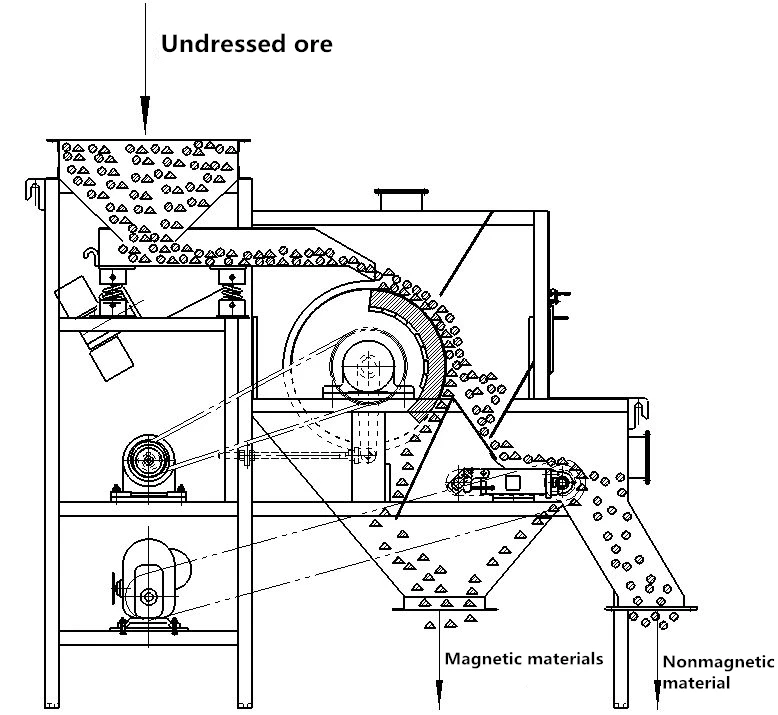 Undressed ore

Magnetic materials

Nonmagnetic material