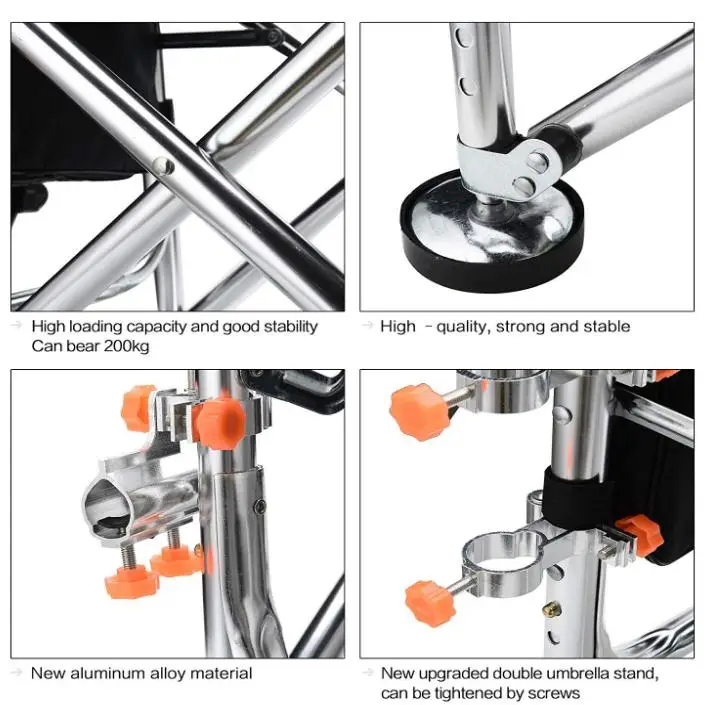 → High loading capacity and good stability
Can bear 200kg

→ High - quality, strong and stable

→ New aluminum alloy material

→ New upgraded double umbrella stand, can be tightened by screws