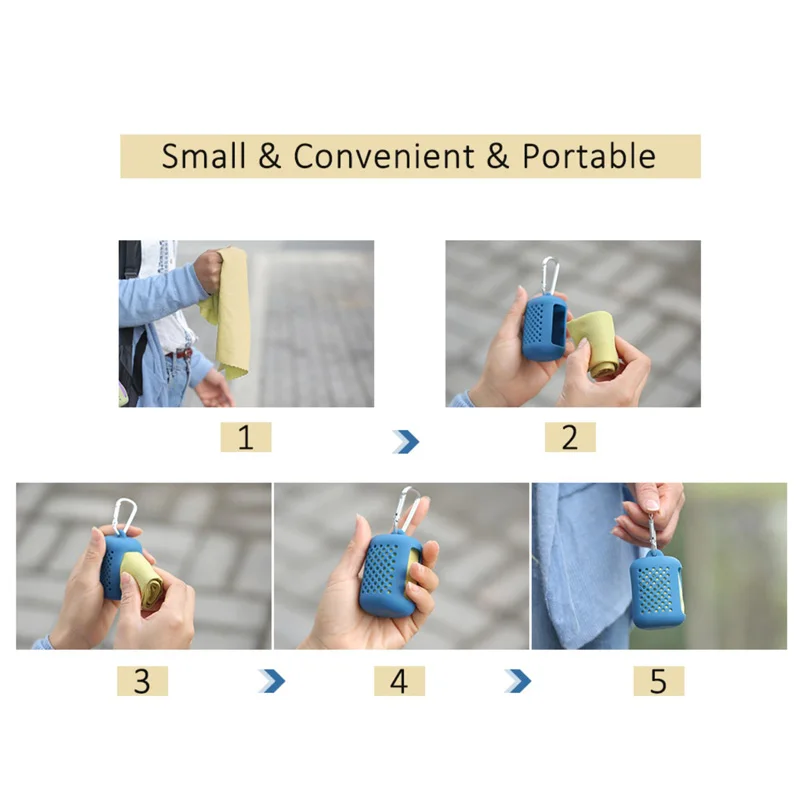 Small & Convenient & Portable

1

2

3

4

5