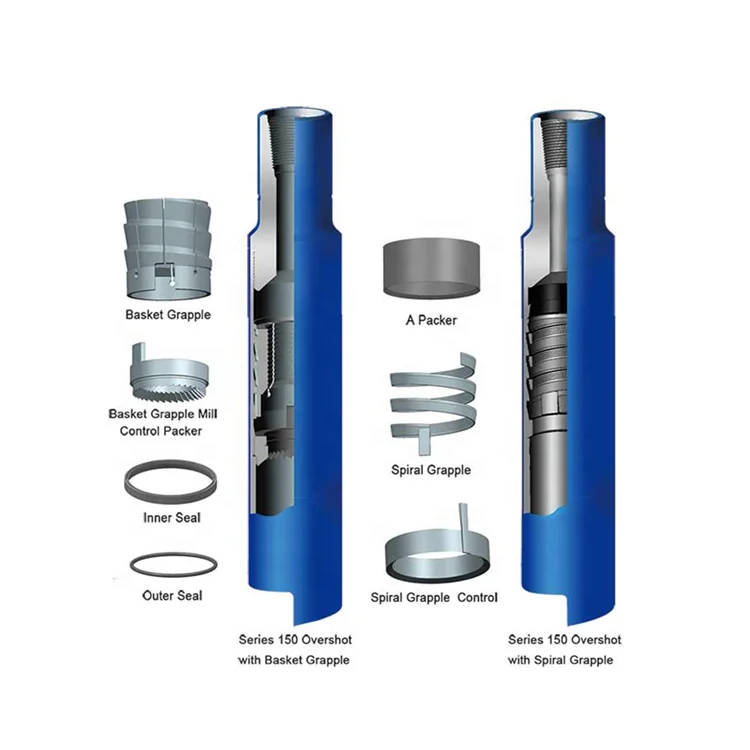 Basket Grapple

Basket Grapple Mill Control Packer

Inner Seal

Outer Seal

Series 150 Overshot with Basket Grapple

A Packer

Spiral Grapple

Spiral Grapple Control

Series 150 Overshot with Spiral Grapple