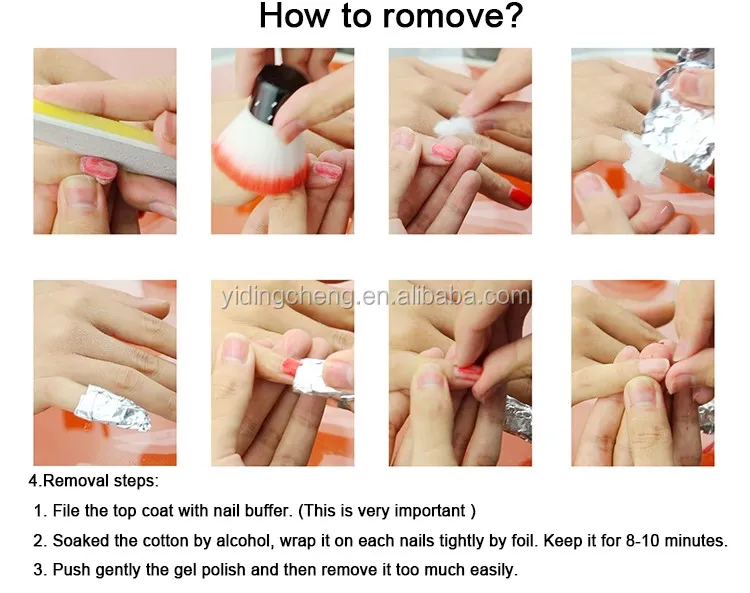 How to romove?

yidingcheng.en.alibaba.com

4.Removal steps:

1. File the top coat with nail buffer. (This is very important )

2. Soaked the cotton by alcohol, wrap it on each nails tightly by foil. Keep it for 8-10 minutes.

3. Push gently the gel polish and then remove it too much easily.