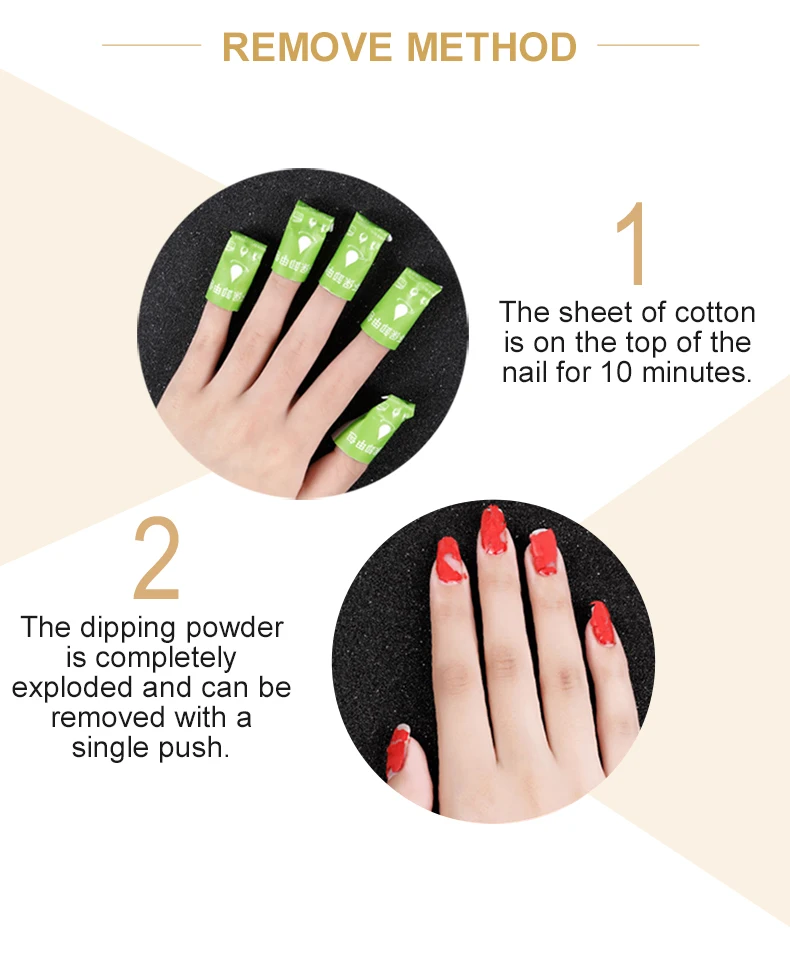 REMOVE METHOD

1

The sheet of cotton is on the top of the nail for 10 minutes.

2

The dipping powder is completely exploded and can be removed with a single push.