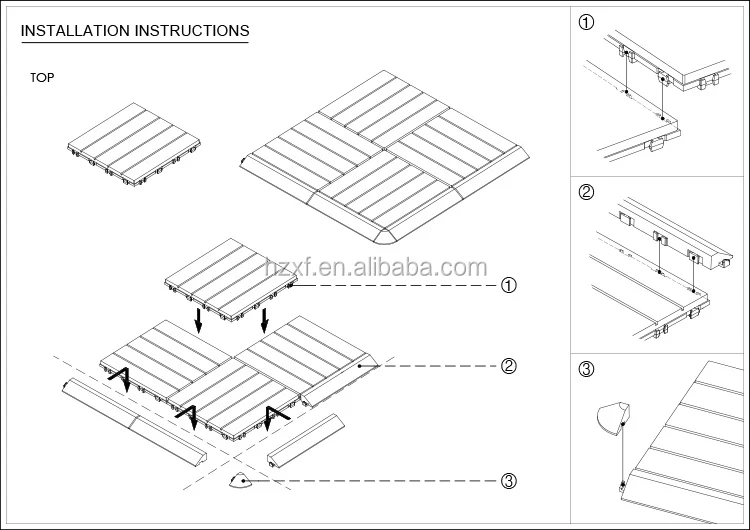 INSTALLATION INSTRUCTIONS

TOP

hzxf.en.alibaba.com

①

②

③

①

②

③