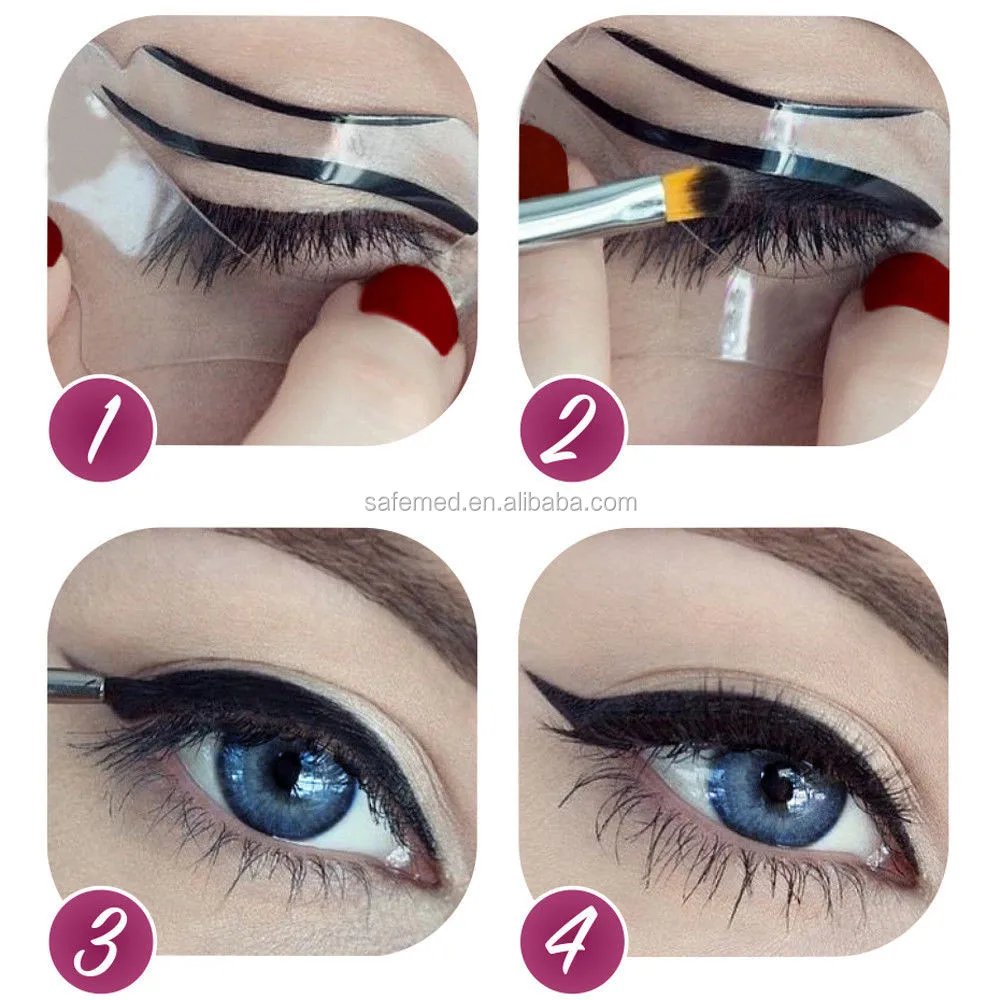 1

2

safemed.en.alibaba.com

3

4