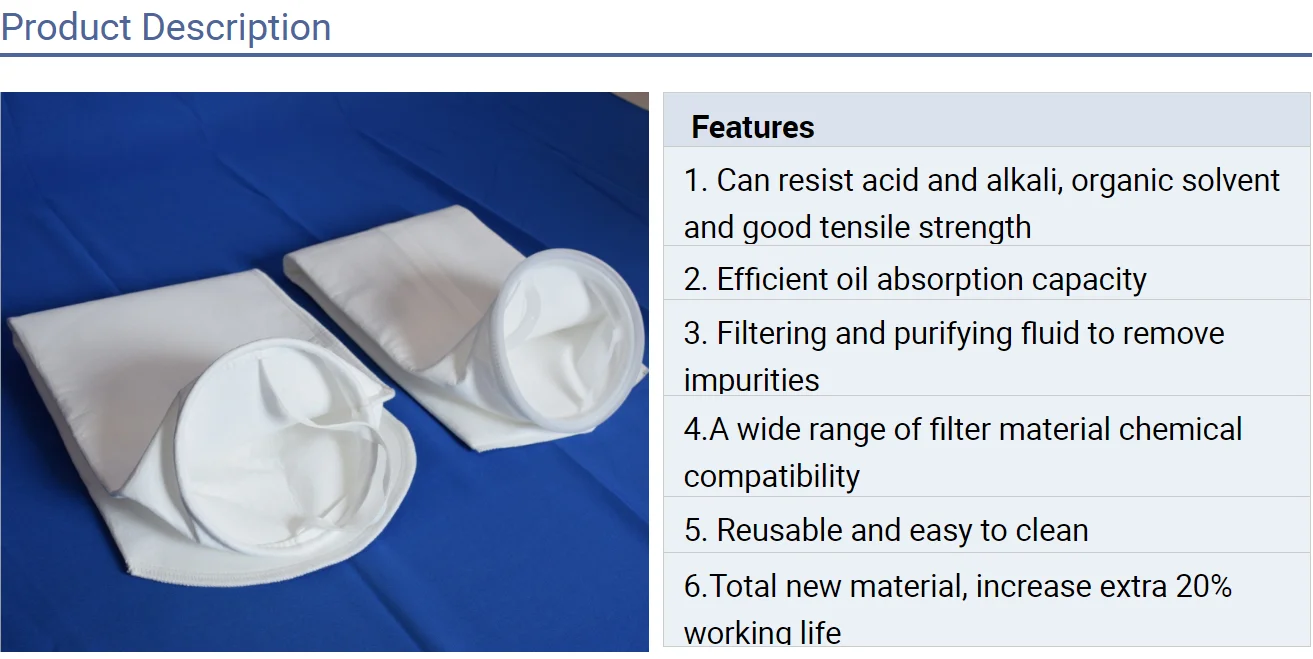 Product Description

| Features |
|---|
| 1. Can resist acid and alkali, organic solvent and good tensile strength |
| 2. Efficient oil absorption capacity |
| 3. Filtering and purifying fluid to remove impurities |
| 4.A wide range of filter material chemical compatibility |
| 5. Reusable and easy to clean |
| 6.Total new material, increase extra 20% working life |