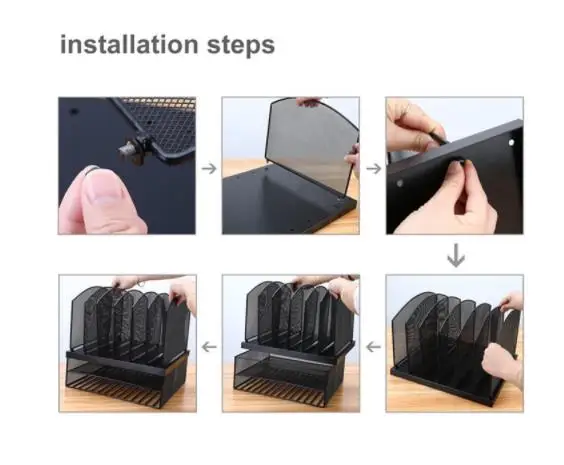 installation steps