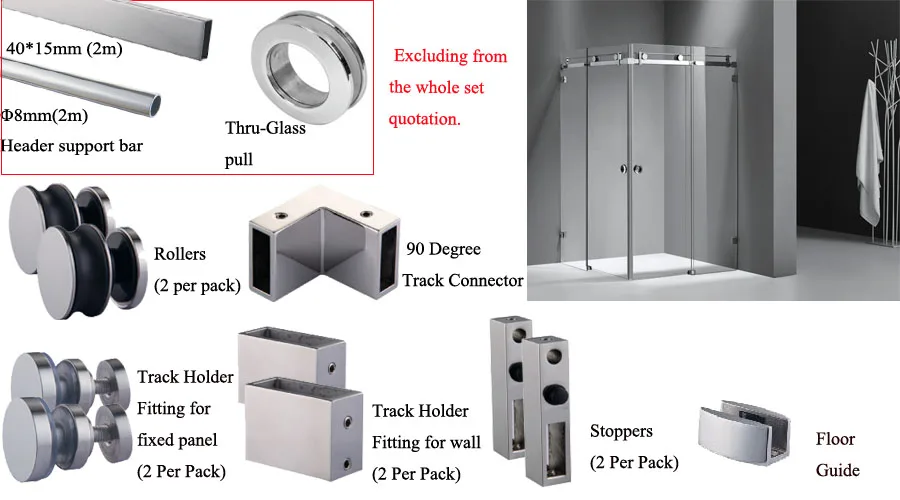 40*15mm (2m)

Φ8mm(2m)
Header support bar

Thru-Glass pull

Excluding from the whole set quotation.

Rollers (2 per pack)

90 Degree Track Connector

Track Holder Fitting for fixed panel (2 Per Pack)

Track Holder Fitting for wall (2 Per Pack)

Stoppers (2 Per Pack)

Floor Guide