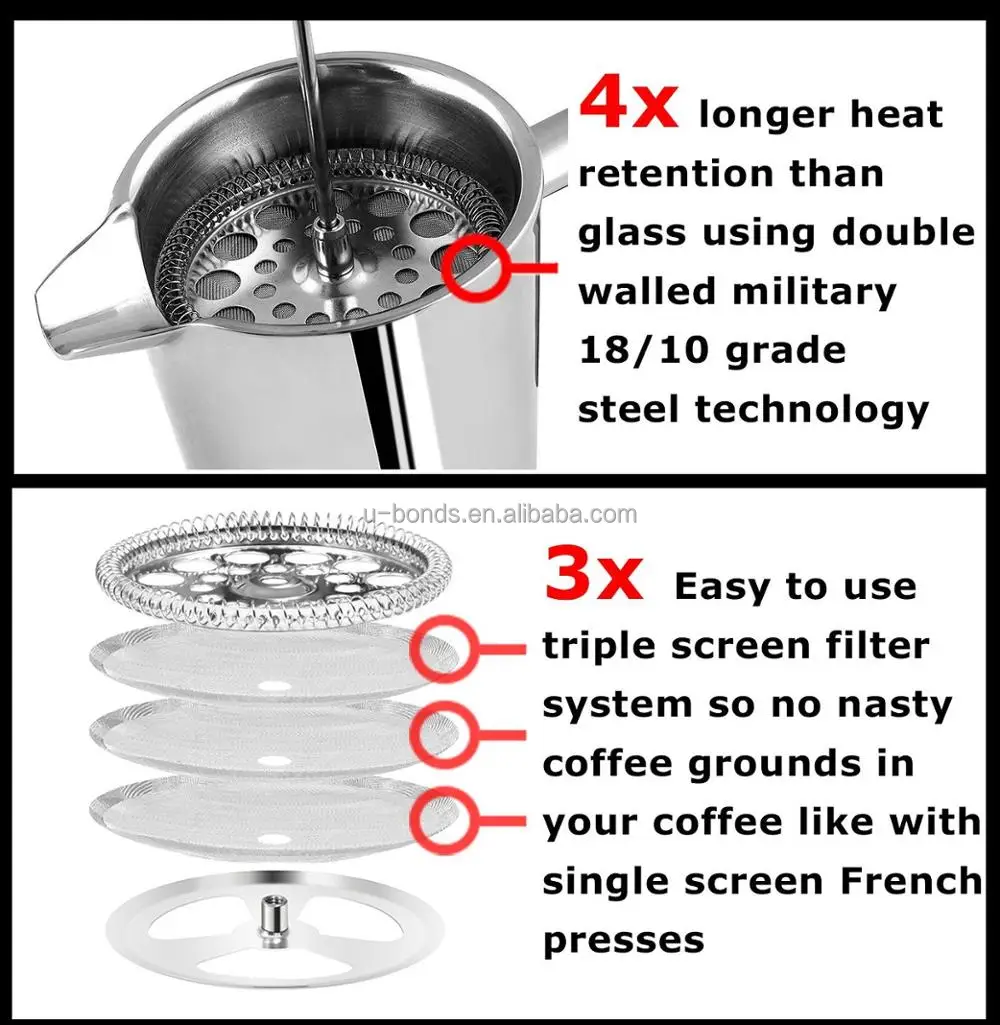 4x longer heat retention than glass using double walled military 18/10 grade steel technology

u-bonds.en.alibaba.com

3x Easy to use triple screen filter system so no nasty coffee grounds in your coffee like with single screen French presses