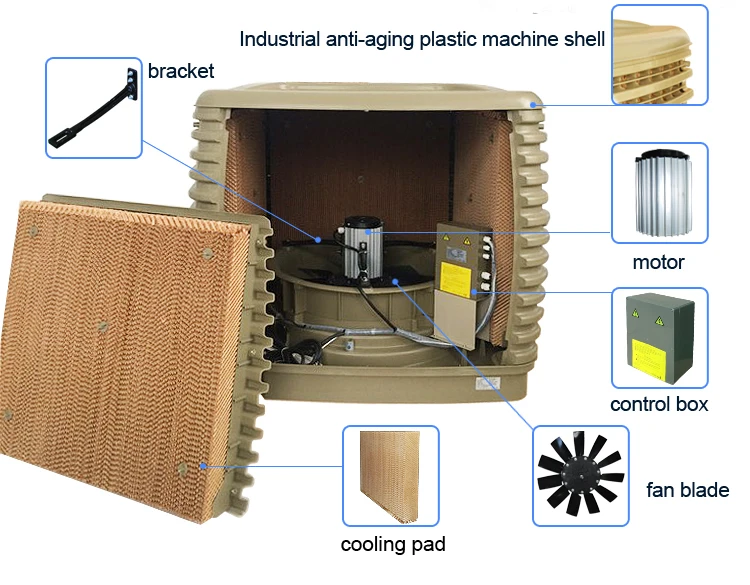 Industrial anti-aging plastic machine shell

bracket

motor

control box

fan blade

cooling pad