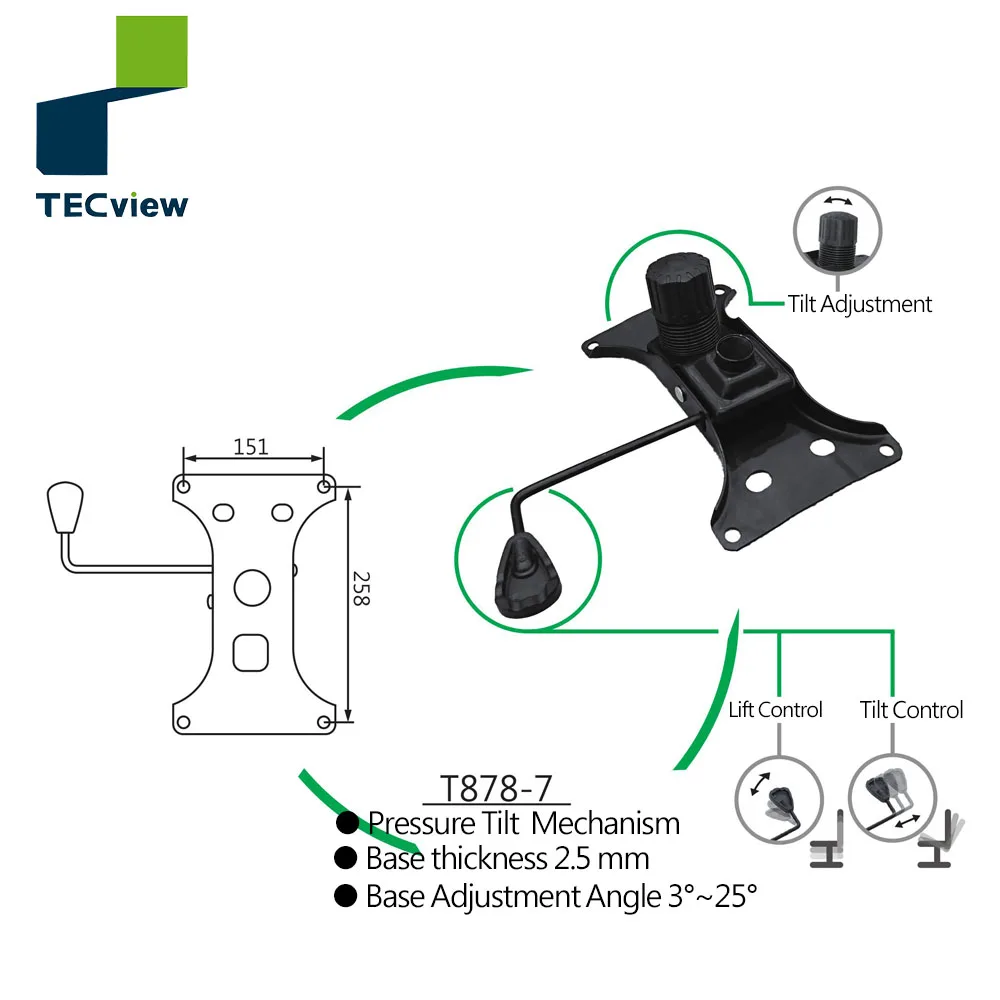 TECview

Tilt Adjustment

151

258

Lift Control

Tilt Control

T878-7

● Pressure Tilt Mechanism
● Base thickness 2.5 mm
● Base Adjustment Angle 3°~25°