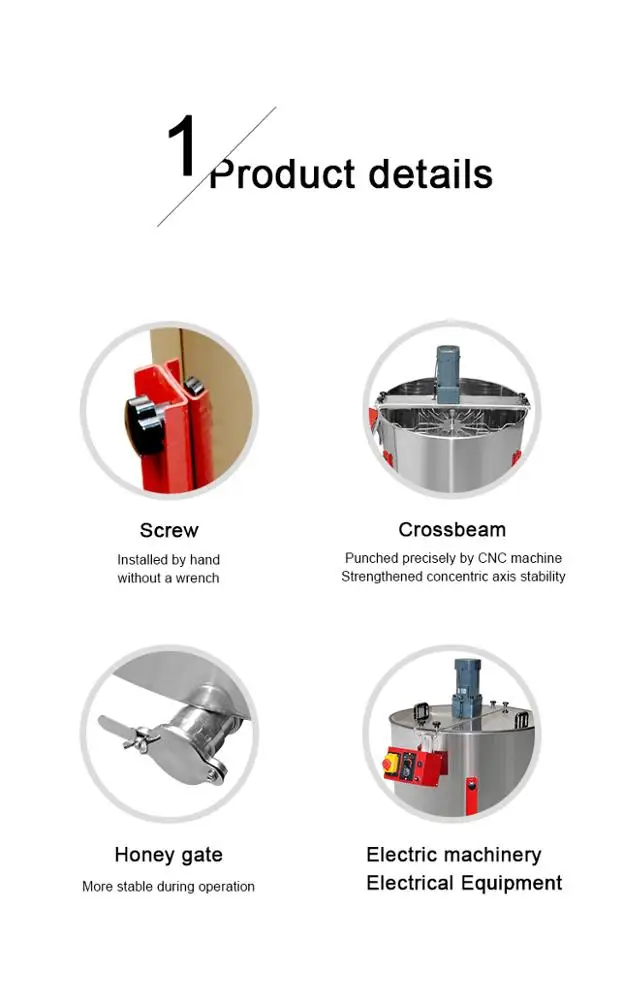 1 Product details

Screw

Installed by hand without a wrench

Crossbeam

Punched precisely by CNC machine Strengthened concentric axis stability

Honey gate

More stable during operation

Electric machinery
Electrical Equipment