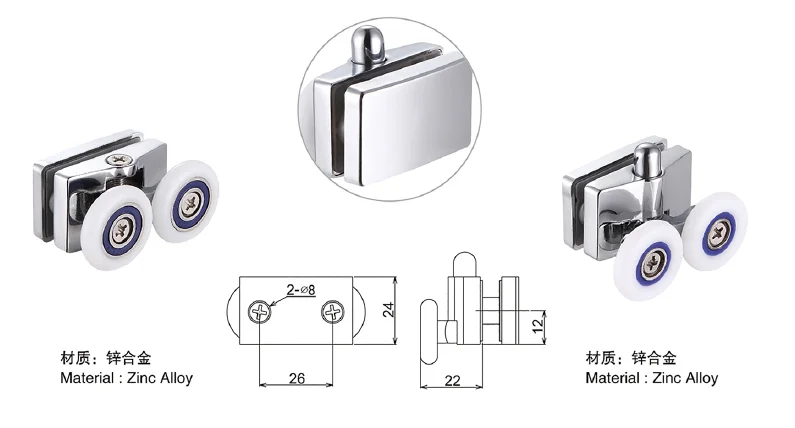 材质：锌合金
Material : Zinc Alloy

2-⌀8
24
26

12
22

材质：锌合金
Material : Zinc Alloy