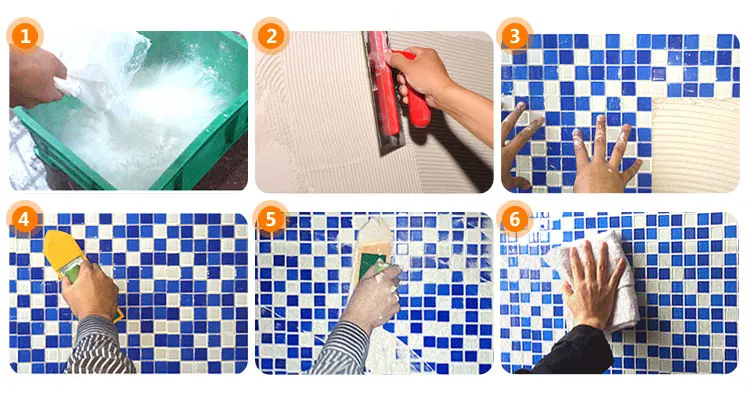 1

2

3

4

5

6