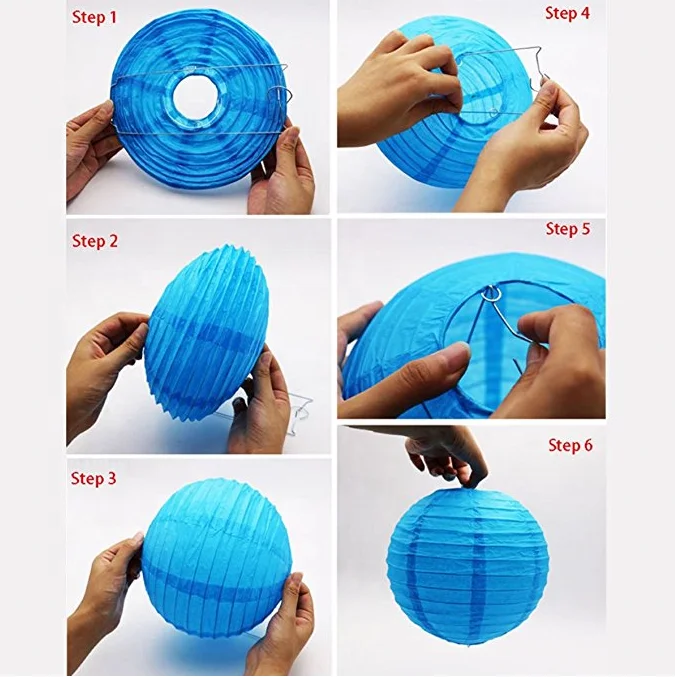 Step 1

Step 2

Step 3

Step 4

Step 5

Step 6